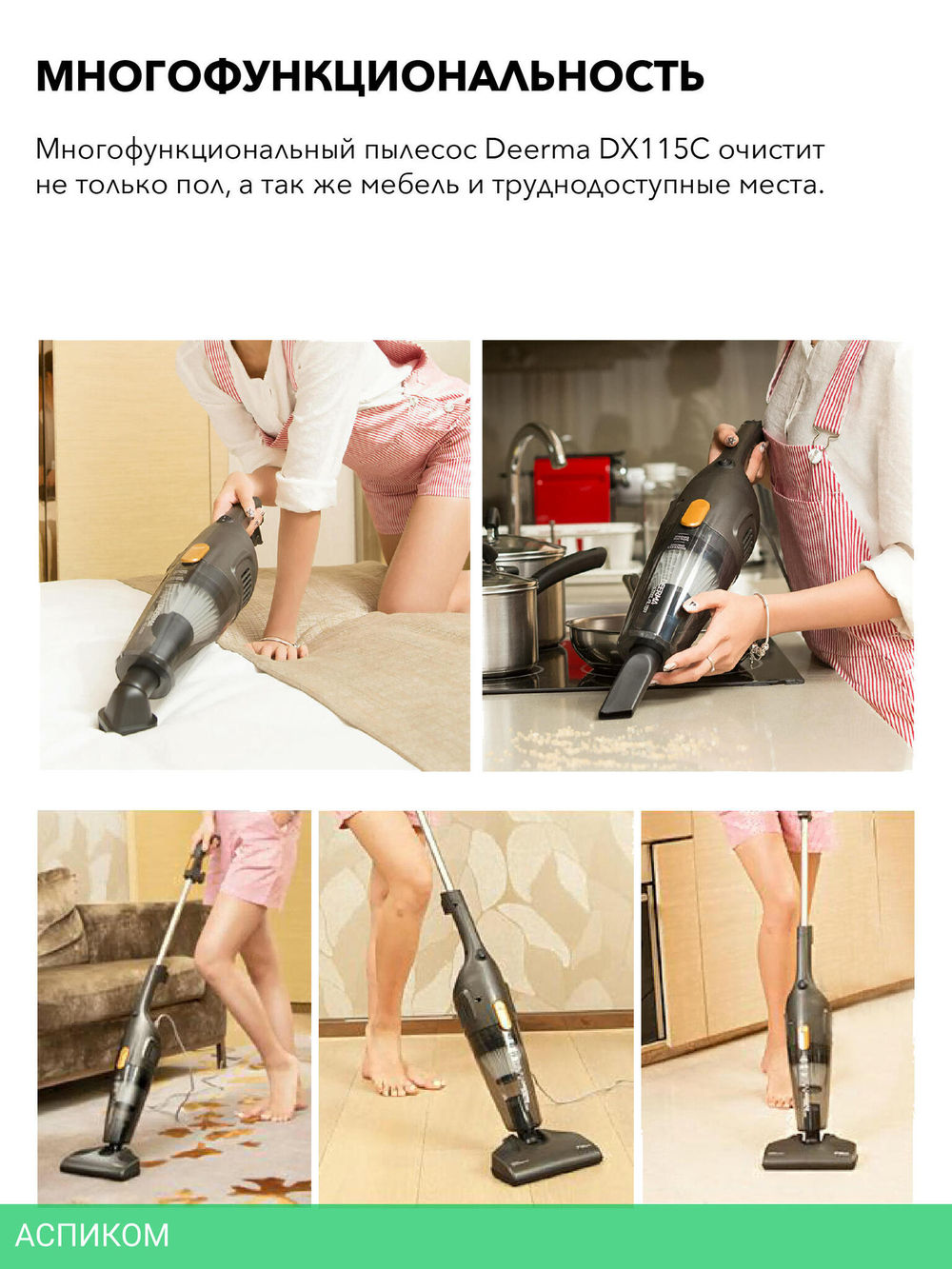 МНОГОФУНКЦИОНАЛЬНОСТЬ

Многофункциональный пылесос Deerma DX115C очистит не только пол, а так же мебель и труднодоступные места.

DEERMA

АСПИКОМ