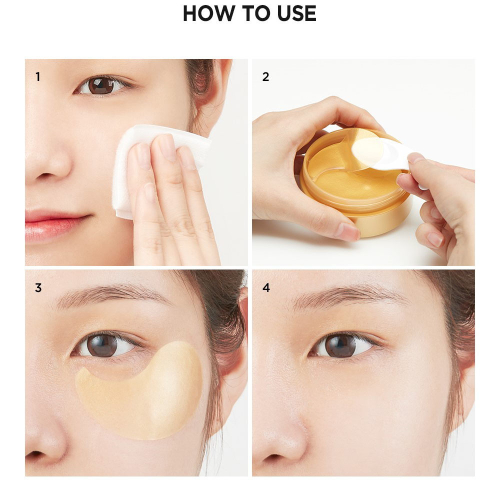 HOW TO USE

1

2

3

4