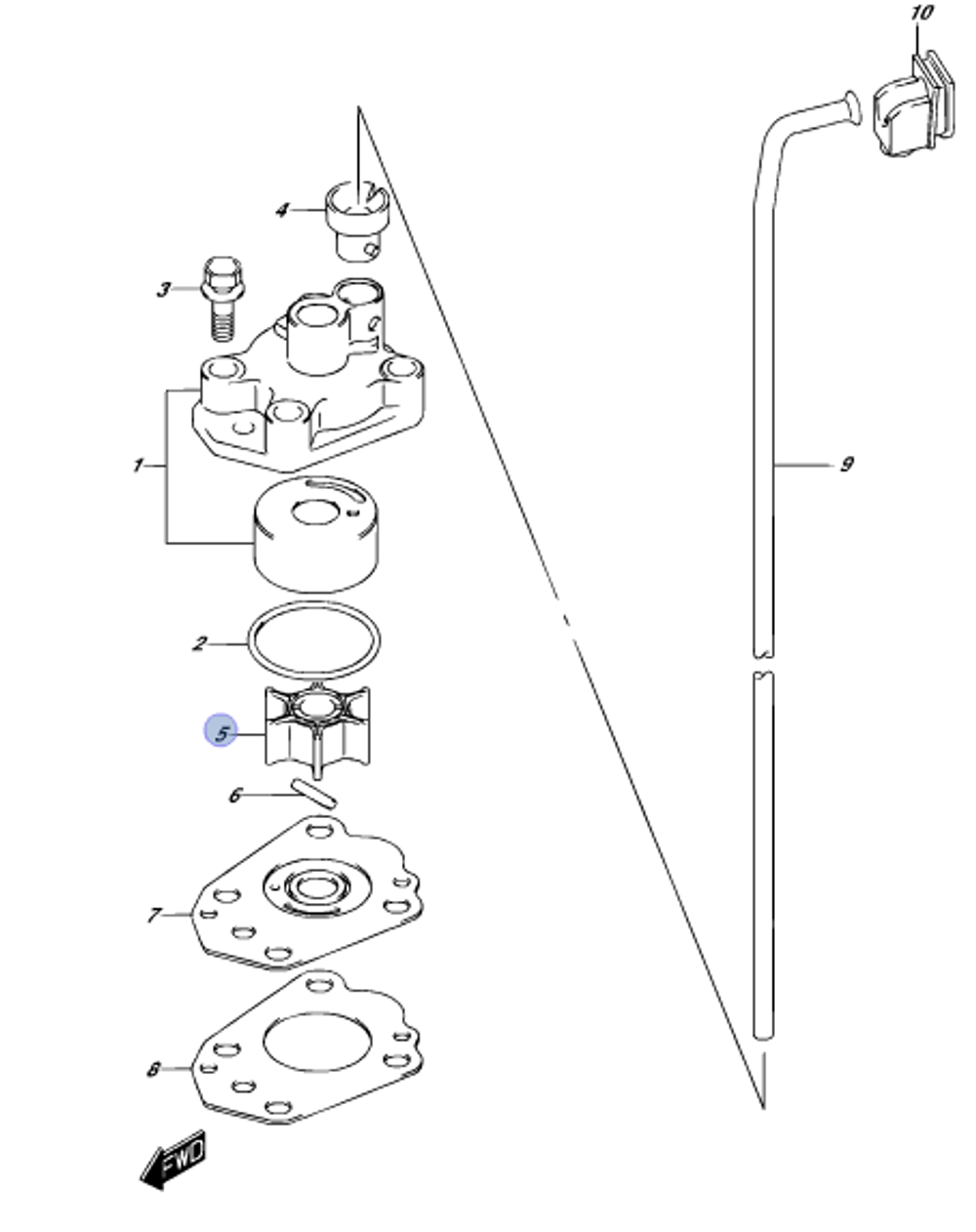 10
4
3
1
9
2
5
6
7
8
FWD