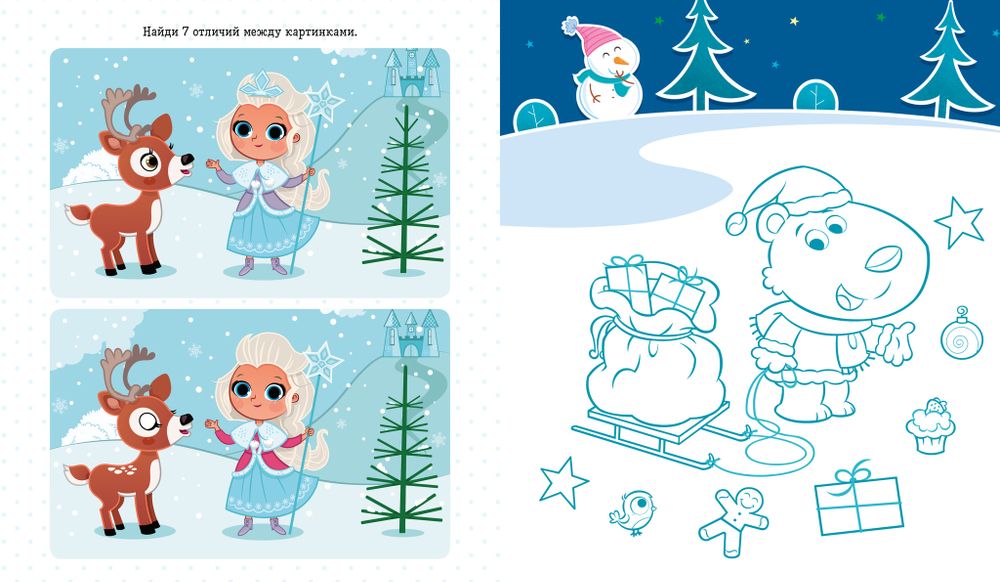 Найди 7 отличий между картинками.