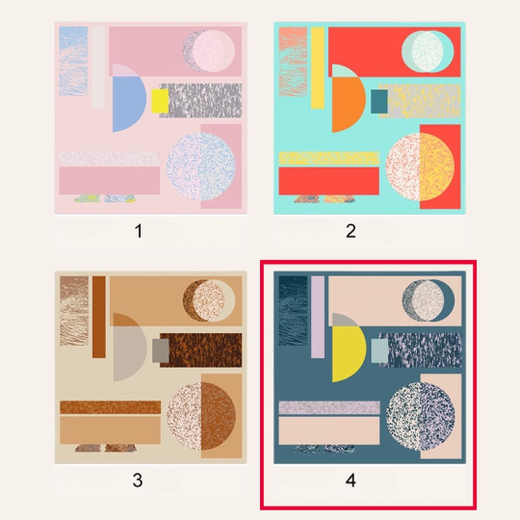 1

2

3

4