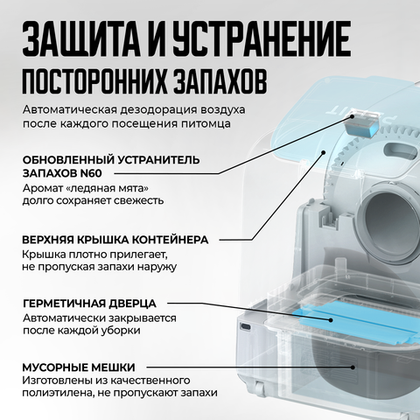 ЗАЩИТА И УСТРАНЕНИЕ
ПОСТОРОННИХ ЗАПАХОВ

Автоматическая дезодорация воздуха после каждого посещения питомца

ОБНОВЛЕННЫЙ УСТРАНИТЕЛЬ ЗАПАХОВ N60
Аромат «ледяная мята» долго сохраняет свежесть

ВЕРХНЯЯ КРЫШКА КОНТЕЙНЕРА
Крышка плотно прилегает, не пропуская запахи наружу

ГЕРМЕТИЧНАЯ ДВЕРЦА
Автоматически закрывается после каждой уборки

МУСОРНЫЕ МЕШКИ
Изготовлены из качественного полиэтилена, не пропускают запахи