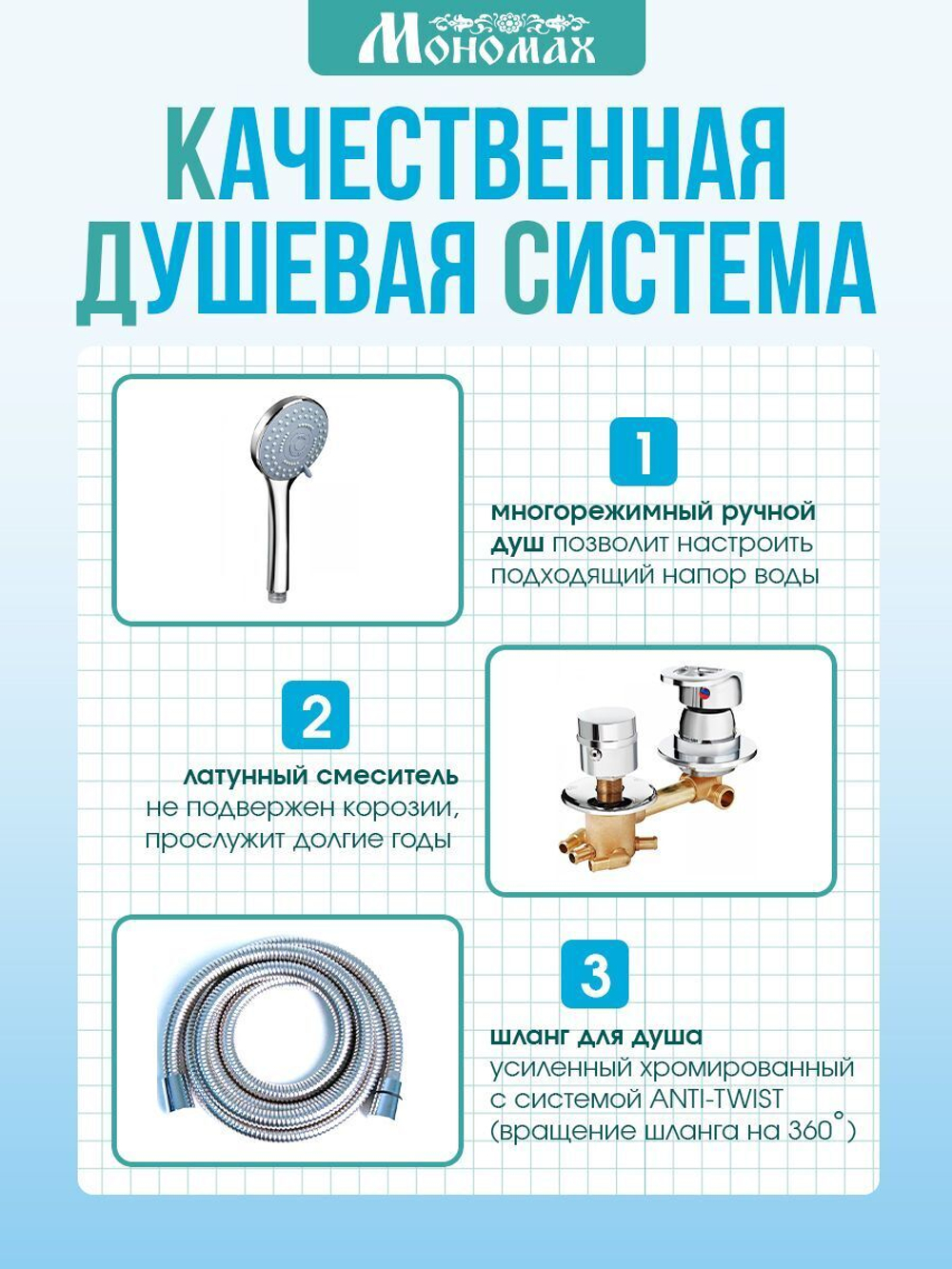 Мономах

КАЧЕСТВЕННАЯ ДУШЕВАЯ СИСТЕМА

1

многорежимный ручной душ позволит настроить подходящий напор воды

2

латунный смеситель не подвержен корозии, прослужит долгие годы

3

шланг для душа усиленный хромированный с системой ANTI-TWIST (вращение шланга на 360°)