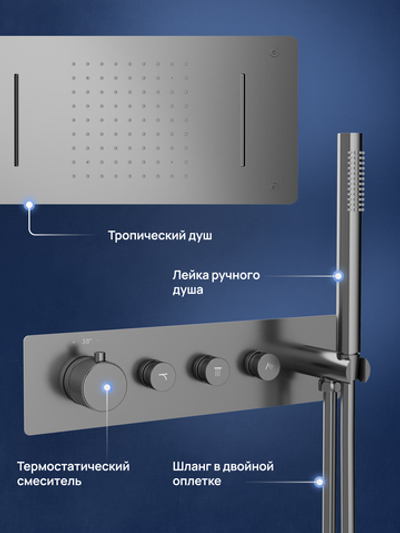 Тропический душ

Лейка ручного душа

38°

Термостатический смеситель

Шланг в двойной оплетке