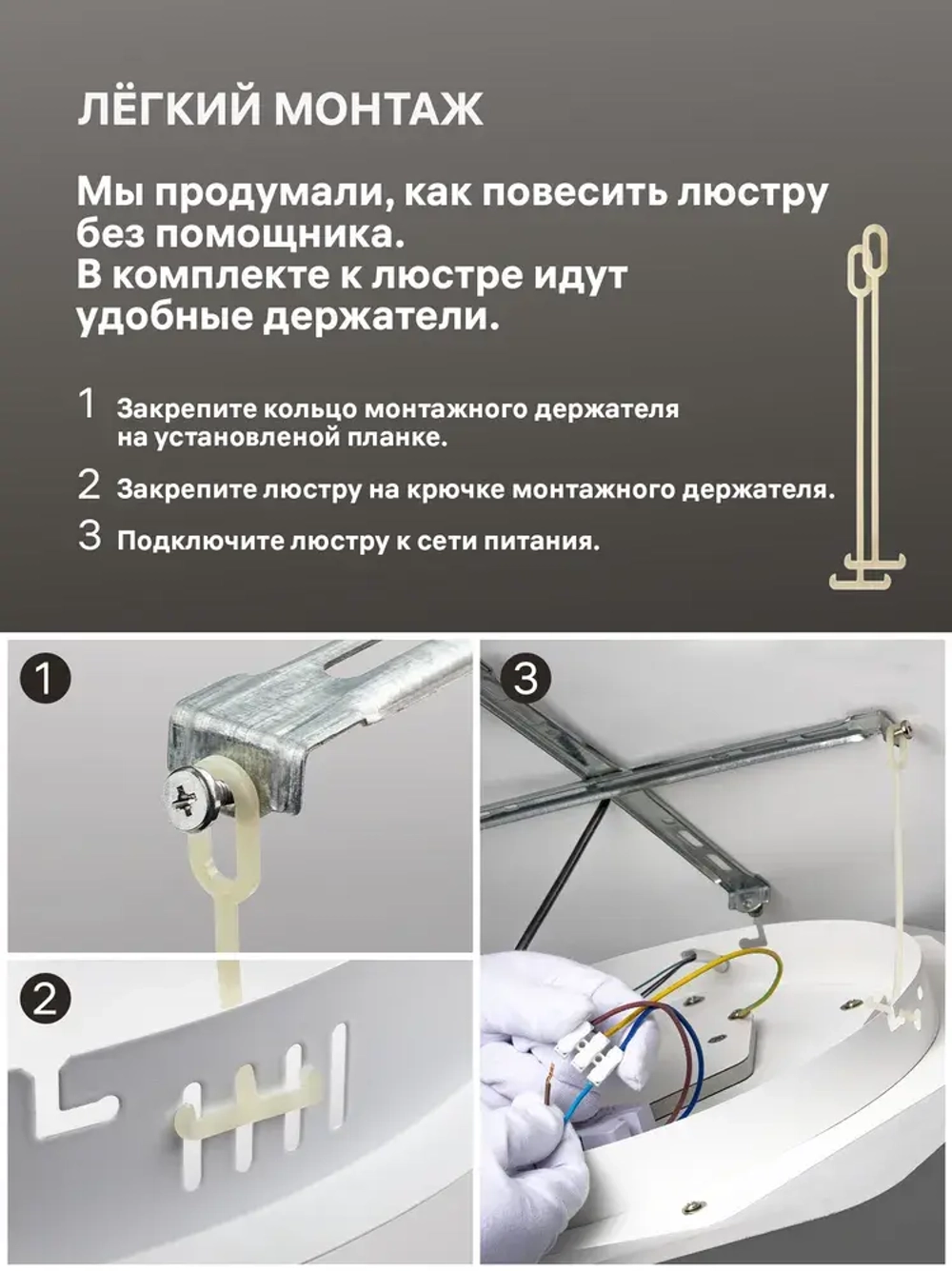 ЛЁГКИЙ МОНТАЖ

Мы продумали, как повесить люстру без помощника.
В комплекте к люстре идут удобные держатели.

1 Закрепите кольцо монтажного держателя на установленой планке.

2 Закрепите люстру на крючке монтажного держателя.

3 Подключите люстру к сети питания.

1

2

3