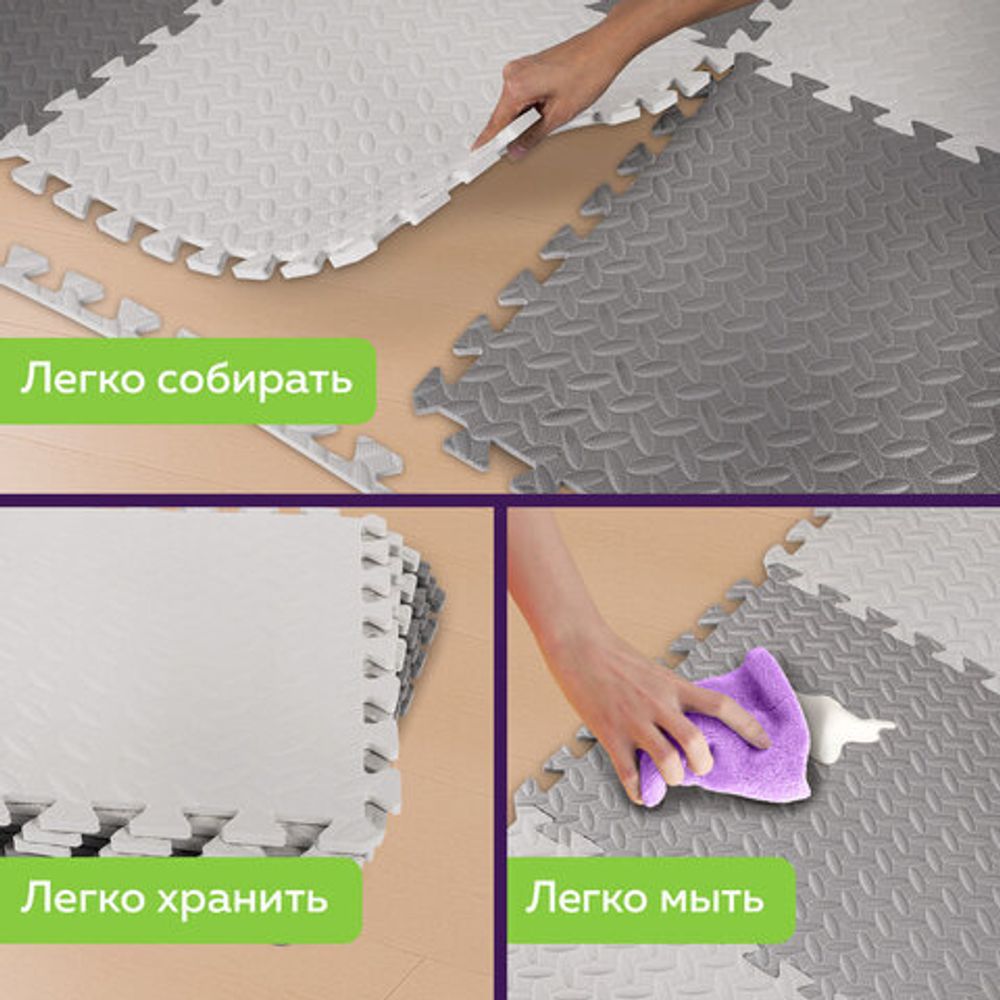 Легко собирать

Легко хранить

Легко мыть