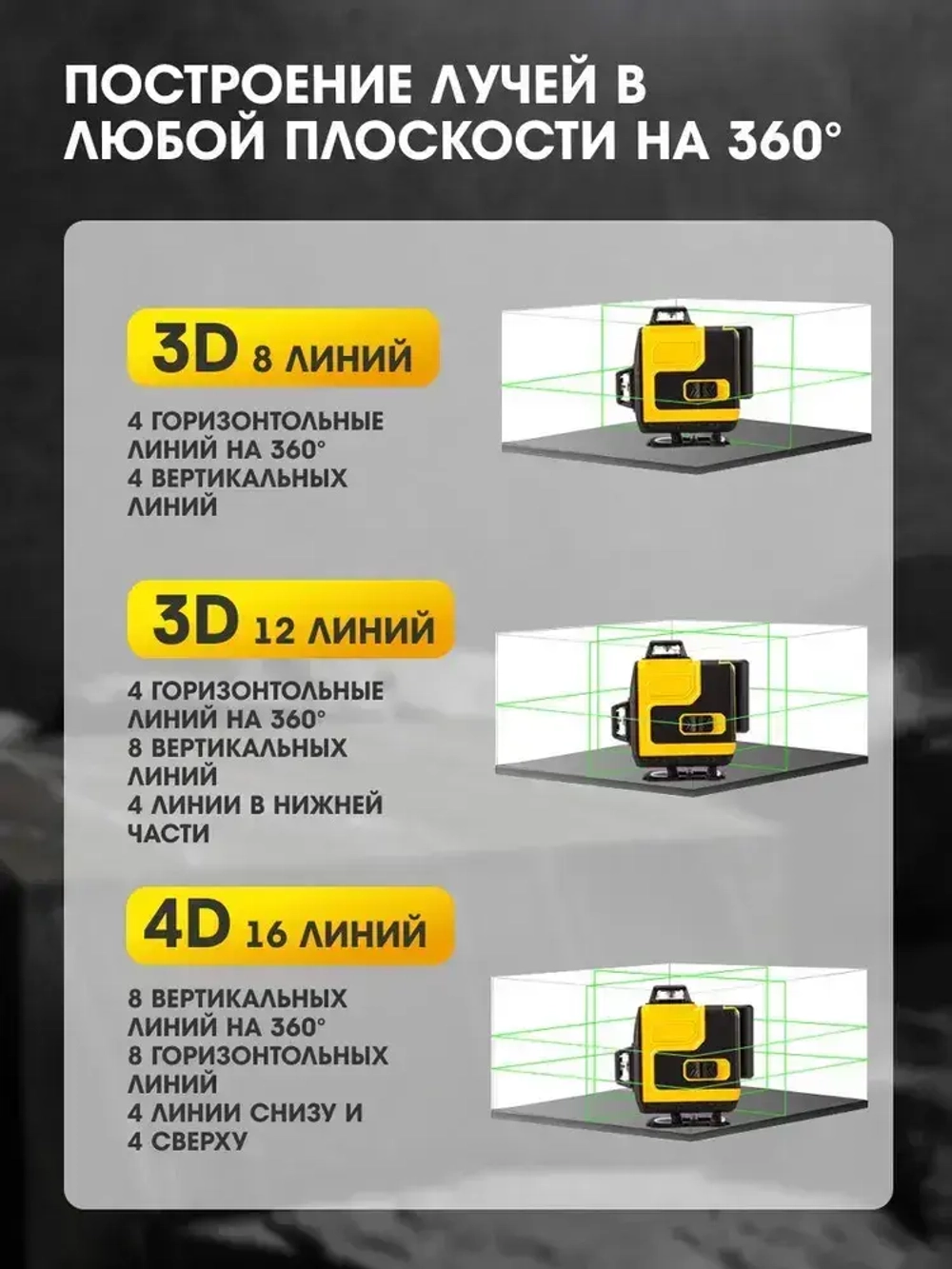 ПОСТРОЕНИЕ ЛУЧЕЙ В ЛЮБОЙ ПЛОСКОСТИ НА 360°

3D 8 ЛИНИЙ

4 ГОРИЗОНТОЛЬНЫЕ ЛИНИЙ НА 360°
4 ВЕРТИКАЛЬНЫХ ЛИНИЙ

3D 12 ЛИНИЙ

4 ГОРИЗОНТОЛЬНЫЕ ЛИНИЙ НА 360°
8 ВЕРТИКАЛЬНЫХ ЛИНИЙ
4 ЛИНИИ В НИЖНЕЙ ЧАСТИ

4D 16 ЛИНИЙ

8 ВЕРТИКАЛЬНЫХ ЛИНИЙ НА 360°
8 ГОРИЗОНТОЛЬНЫХ ЛИНИЙ
4 ЛИНИИ СНИЗУ И
4 СВЕРХУ