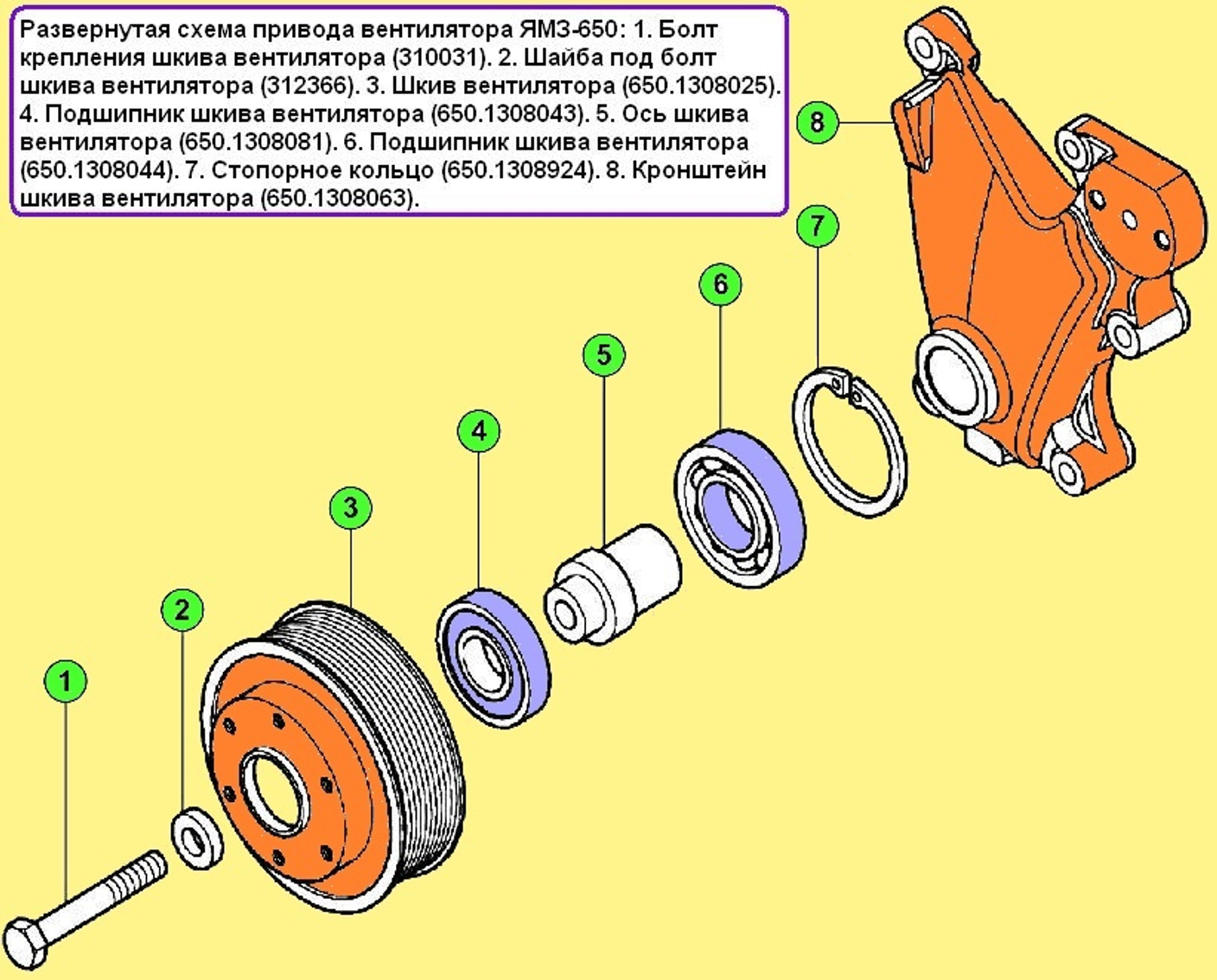 Развернутая схема привода вентилятора ЯМЗ-650: 1. Болт крепления шкива вентилятора (310031). 2. Шайба под болт шкива вентилятора (312366). 3. Шкив вентилятора (650.1308025). 4. Подшипник шкива вентилятора (650.1308043). 5. Ось шкива вентилятора (650.1308081). 6. Подшипник шкива вентилятора (650.1308044). 7. Стопорное кольцо (650.1308924). 8. Кронштейн шкива вентилятора (650.1308063).

8

7

6

5

4

3

2

1