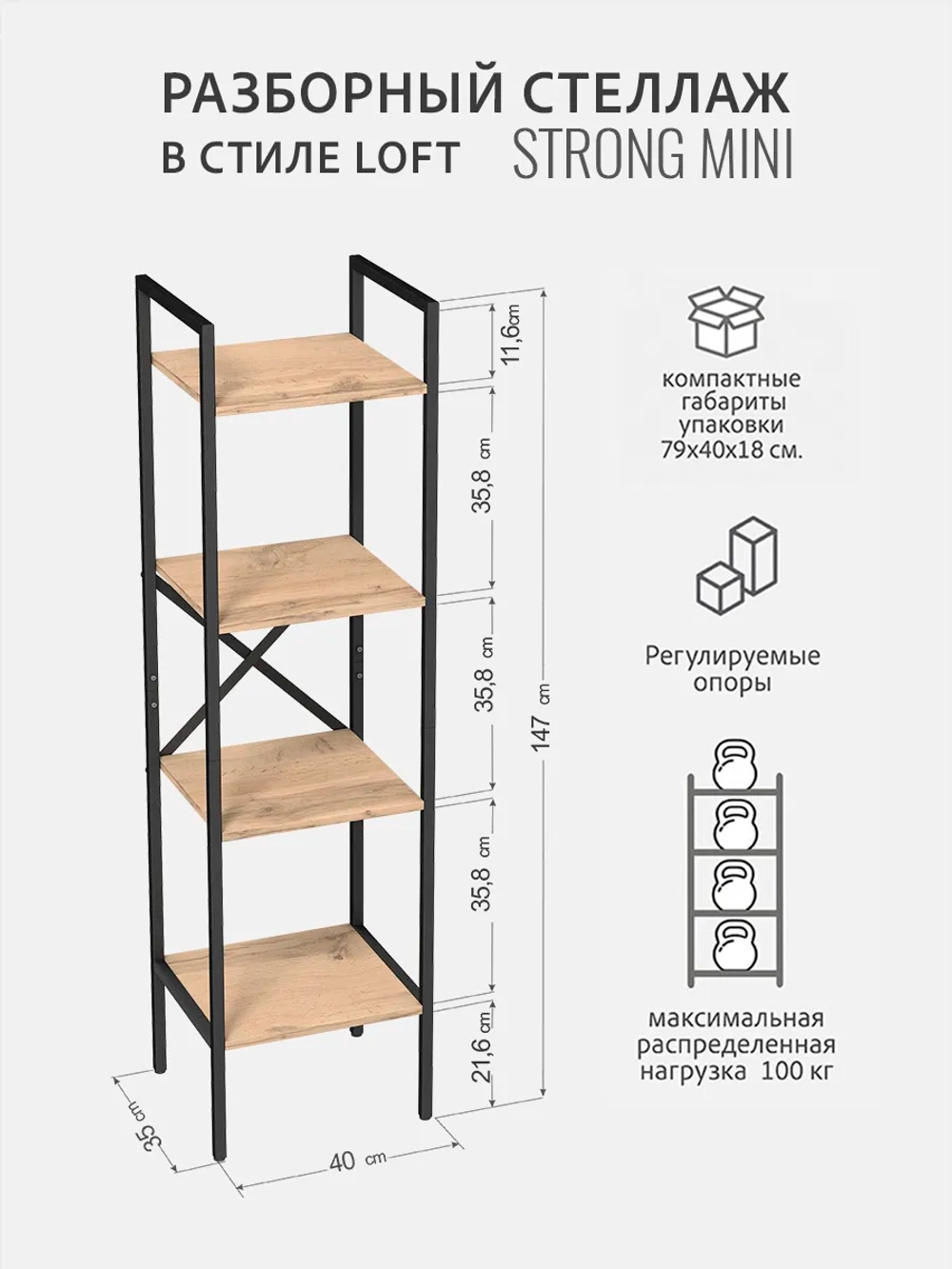 РАЗБОРНЫЙ СТЕЛЛАЖ
В СТИЛЕ LOFT STRONG MINI

11,6 cm
35,8 cm
35,8 cm
35,8 cm
21,6 cm
147 cm
35 cm
40 cm

компактные габариты упаковки 79х40х18 см.

Регулируемые опоры

максимальная распределенная нагрузка 100 кг