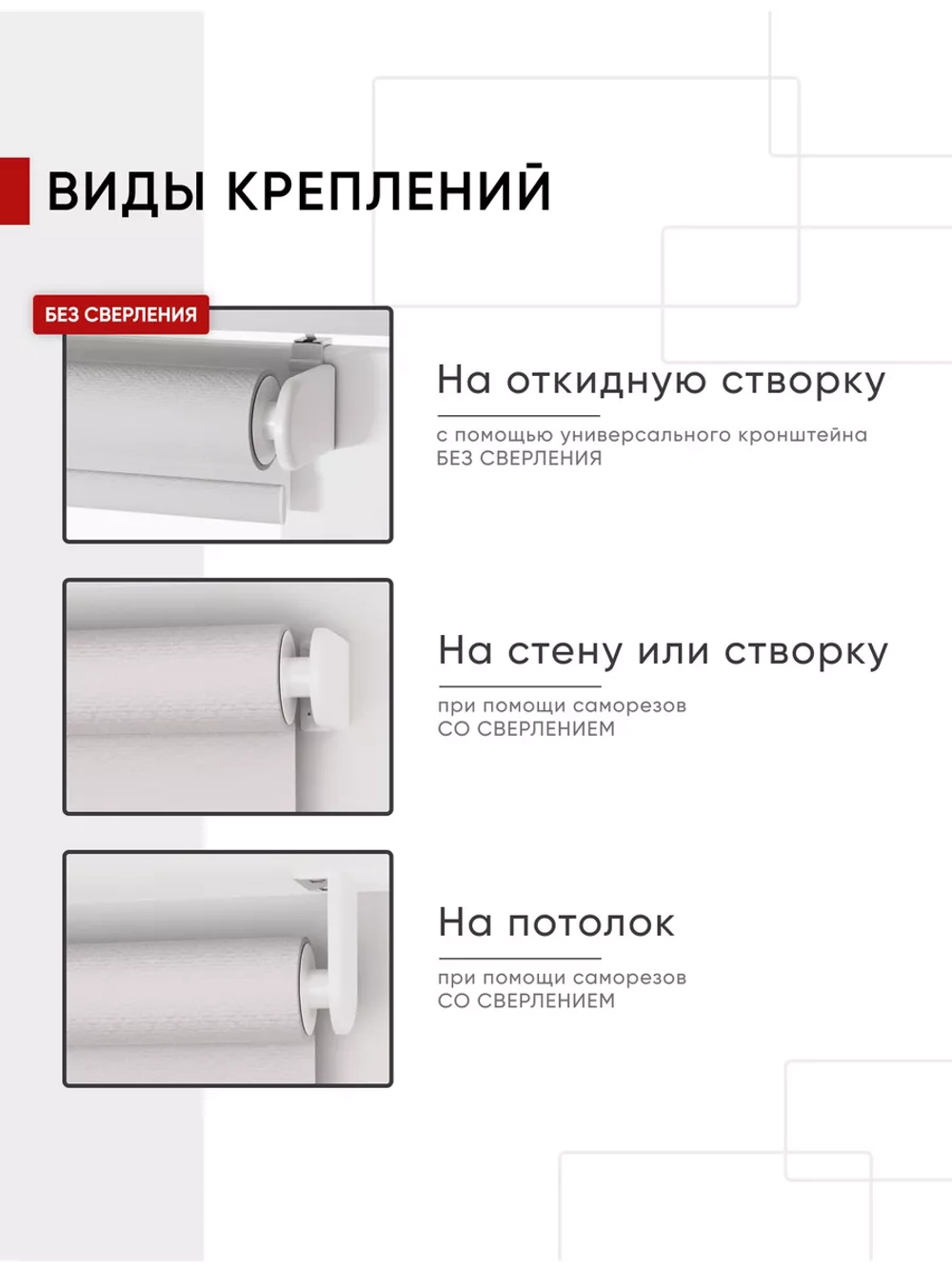 ВИДЫ КРЕПЛЕНИЙ

БЕЗ СВЕРЛЕНИЯ

На откидную створку

с помощью универсального кронштейна
БЕЗ СВЕРЛЕНИЯ

На стену или створку

при помощи саморезов
СО СВЕРЛЕНИЕМ

На потолок

при помощи саморезов
СО СВЕРЛЕНИЕМ