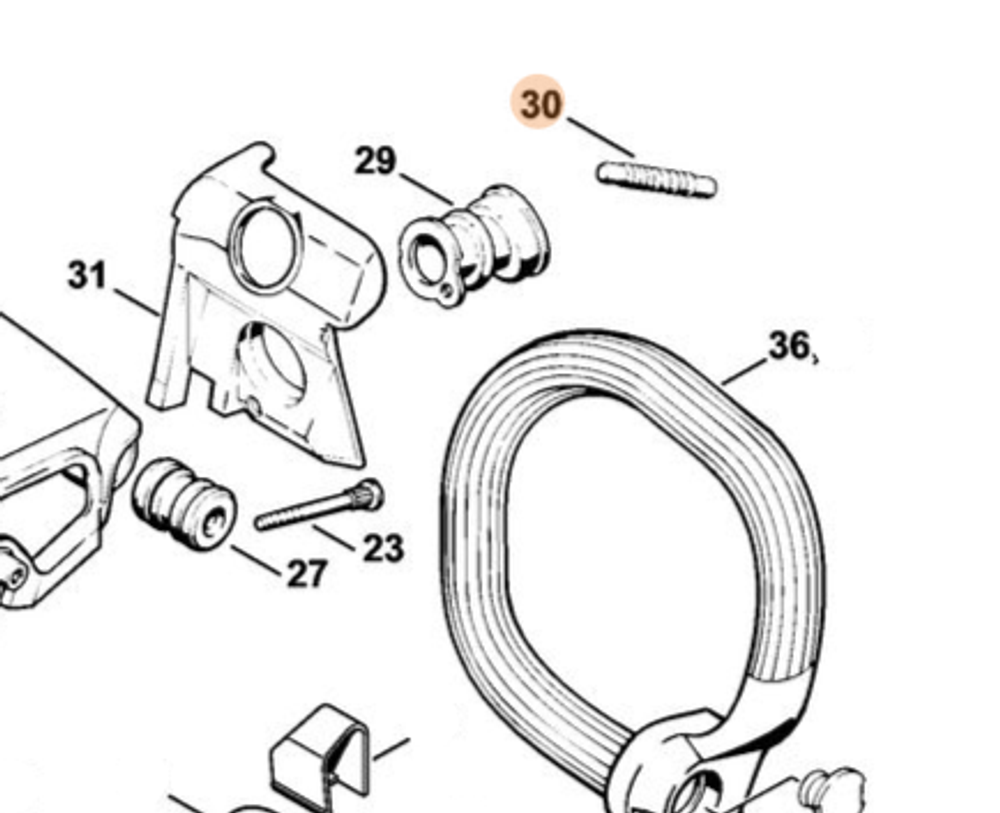 30
29
31
36
23
27