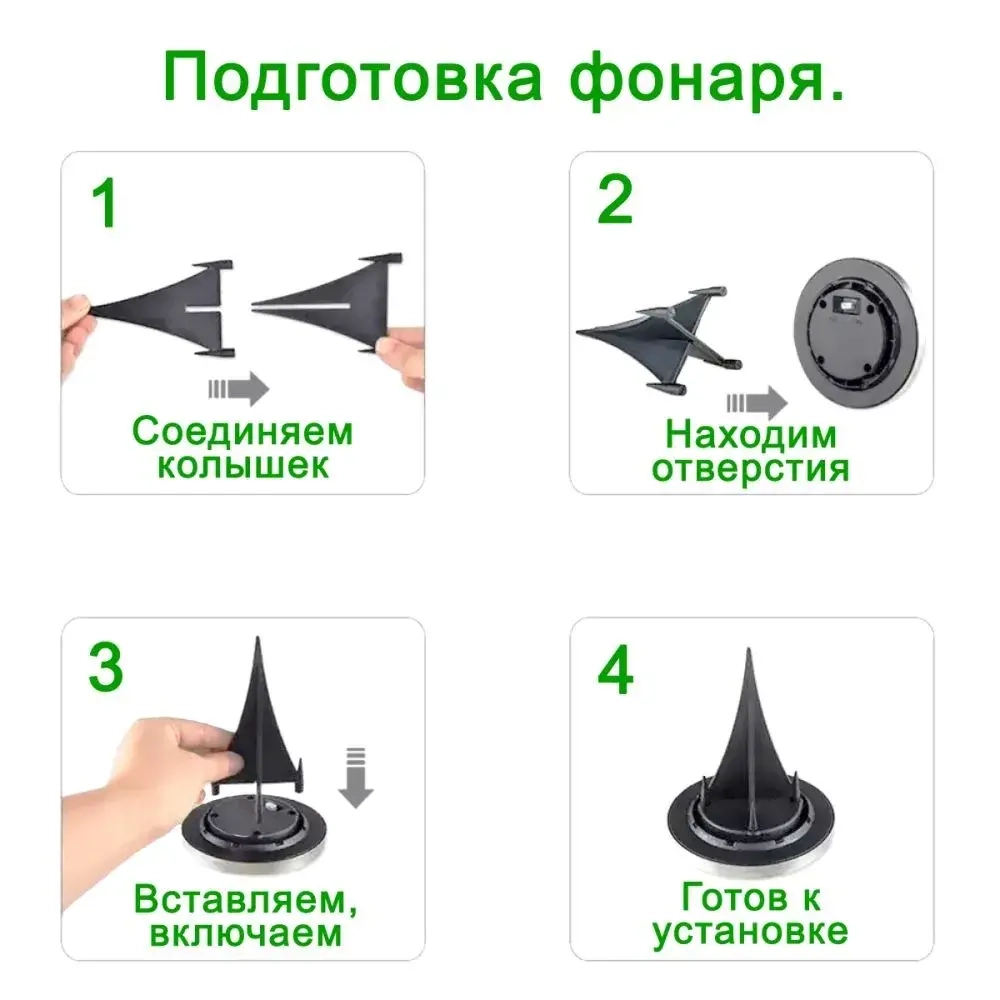 Подготовка фонаря.

1

Соединяем колышек

2

Находим отверстия

3

Вставляем, включаем

4

Готов к установке