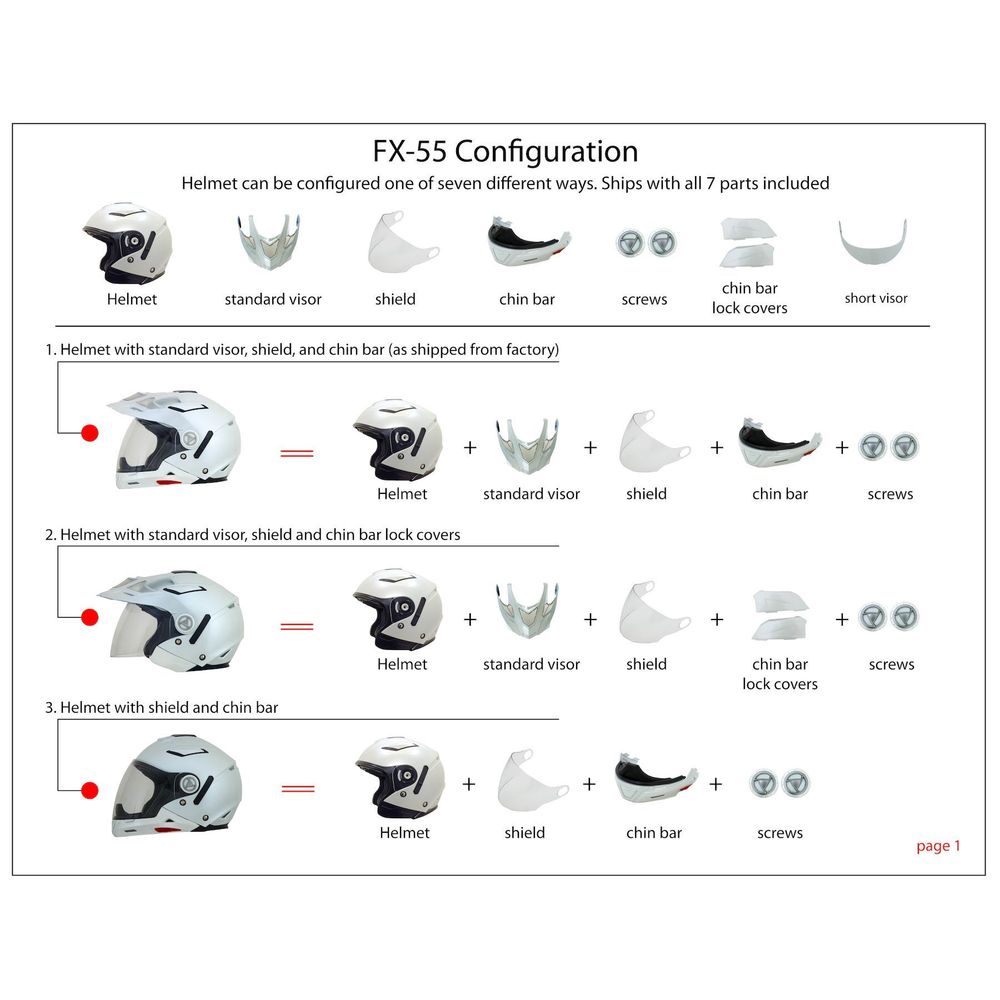 FX-55 Configuration

Helmet can be configured one of seven different ways. Ships with all 7 parts included

Helmet standard visor shield chin bar screws chin bar lock covers short visor

1. Helmet with standard visor, shield, and chin bar (as shipped from factory)

= Helmet + standard visor + shield + chin bar + screws

2. Helmet with standard visor, shield and chin bar lock covers

= Helmet + standard visor + shield + chin bar lock covers + screws

3. Helmet with shield and chin bar

= Helmet + shield + chin bar + screws

page 1