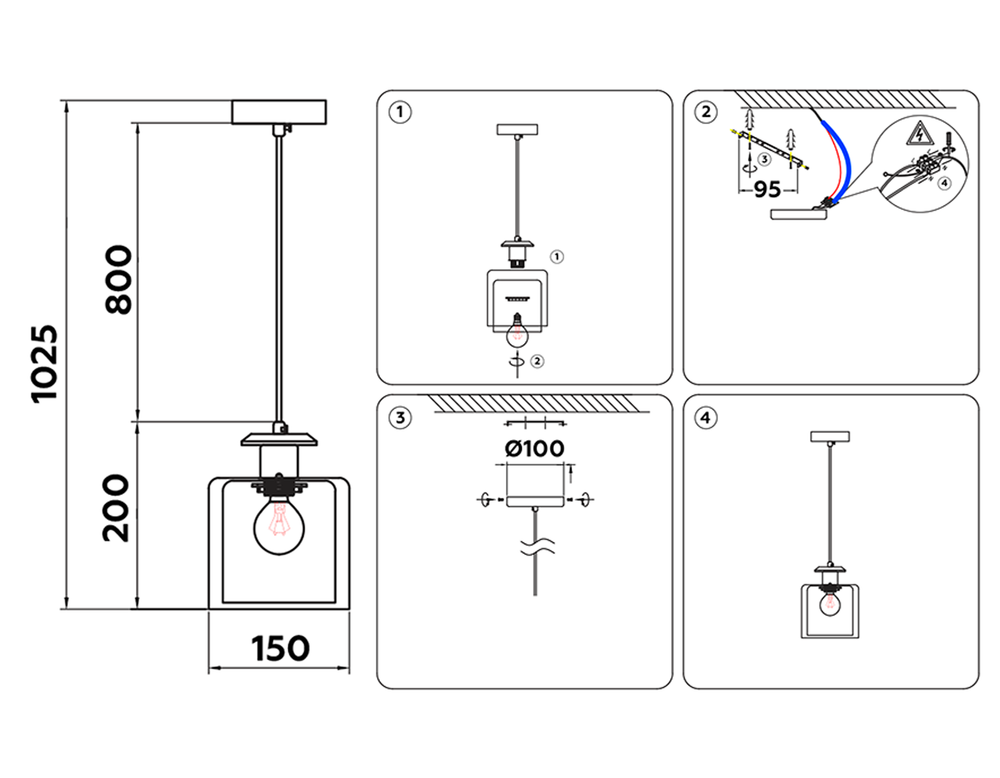 1025
800
200
150
1
1
2
2
3
95
4
3
Ø100
4