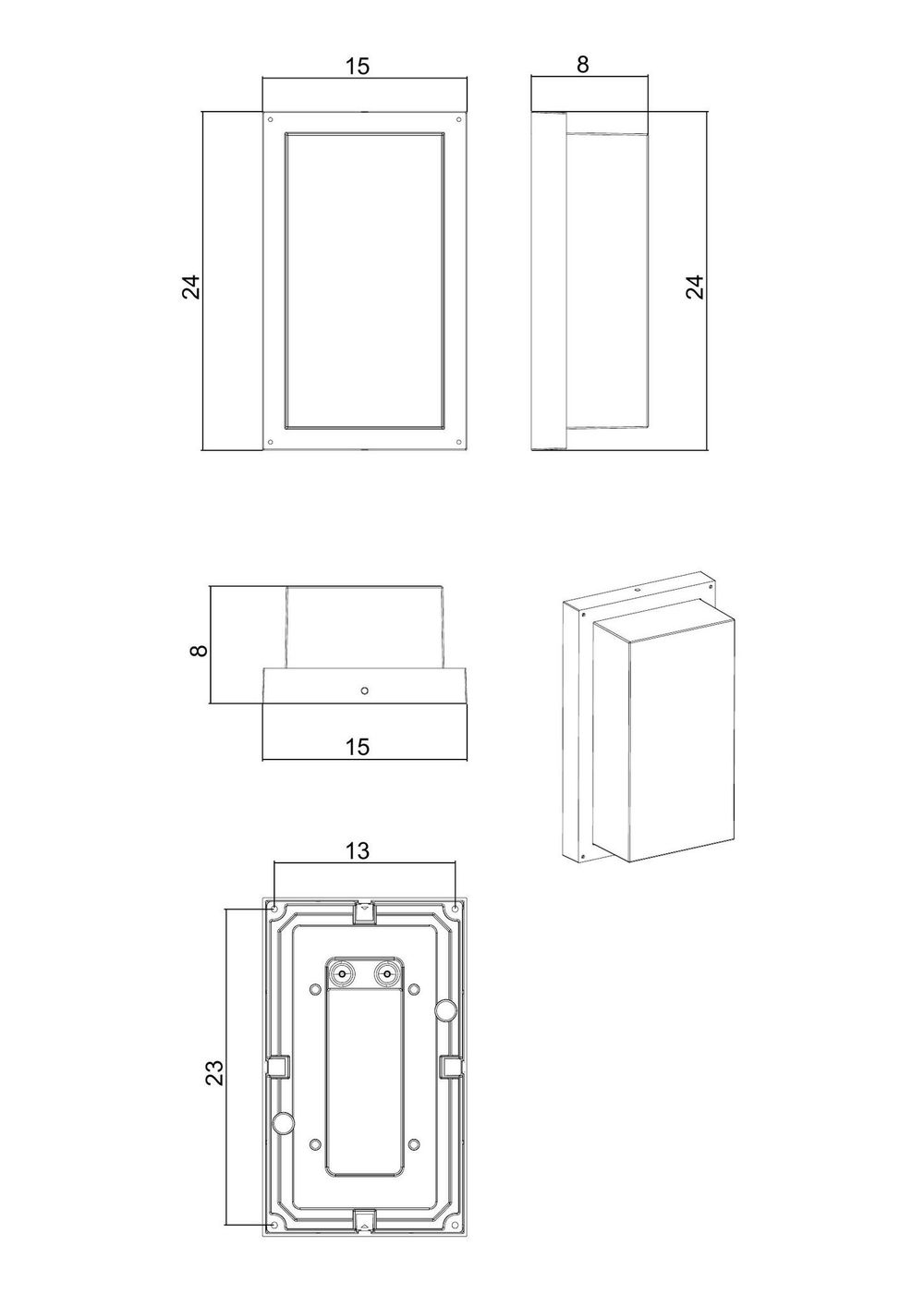 15

8

24

24

8

15

13

23