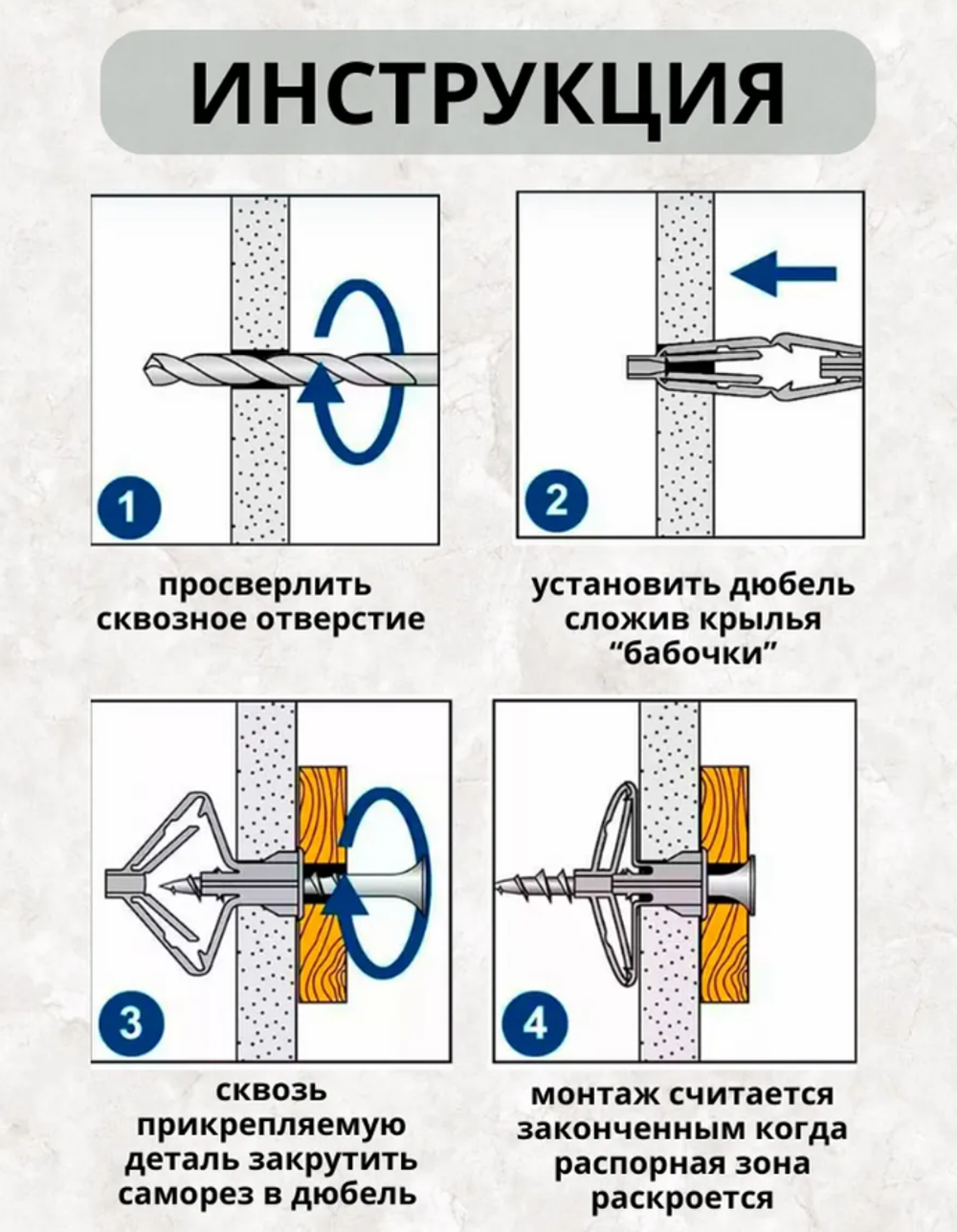 ИНСТРУКЦИЯ

1

просверлить сквозное отверстие

2

установить дюбель сложив крылья “бабочки”

3

сквозь прикрепляемую деталь закрутить саморез в дюбель

4

монтаж считается законченным когда распорная зона раскроется