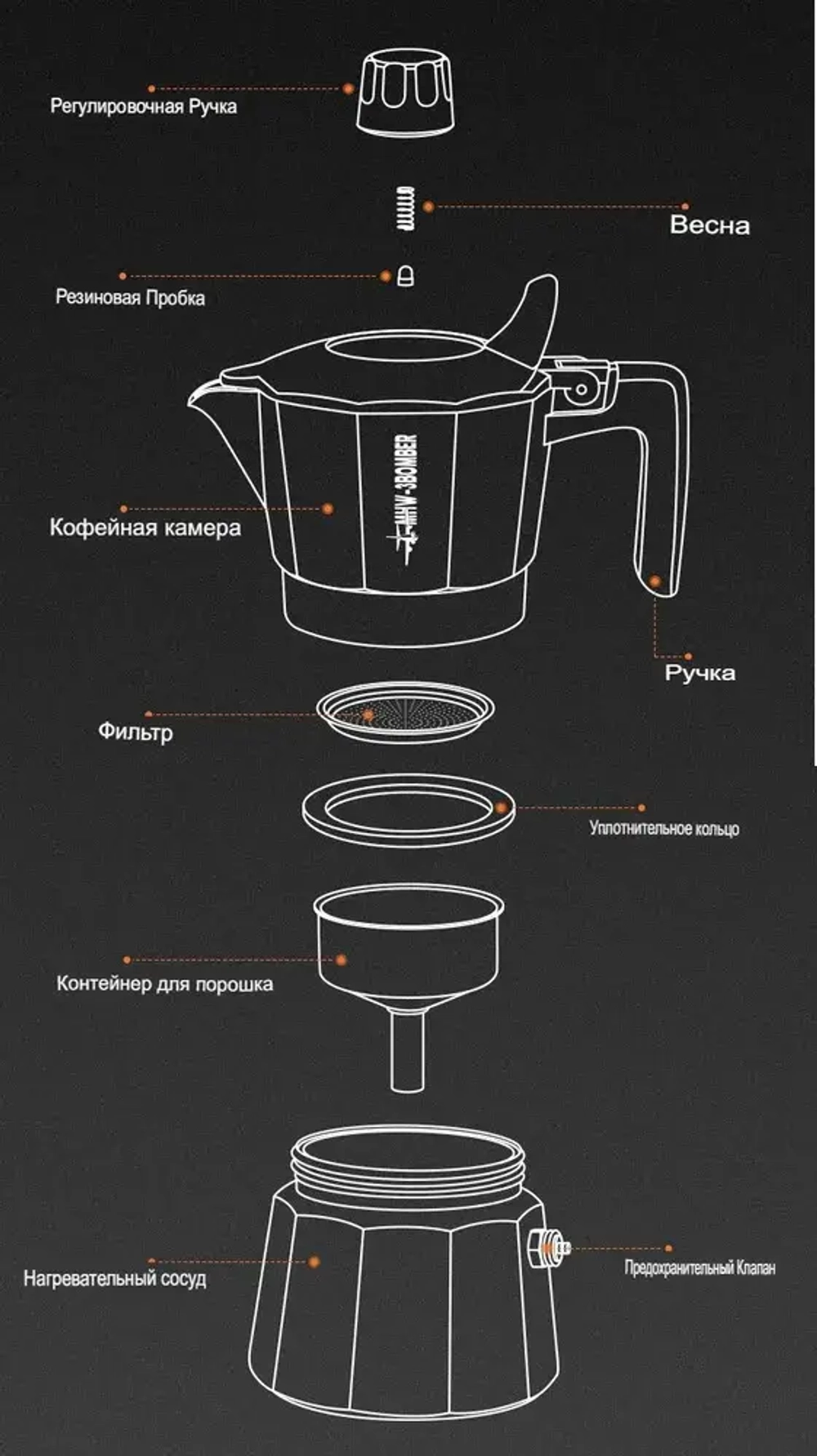 Регулировочная Ручка

Весна

Резиновая Пробка

MHW-3BOMBER

Кофейная камера

Ручка

Фильтр

Уплотнительное кольцо

Контейнер для порошка

Нагревательный сосуд

Предохранительный Клапан