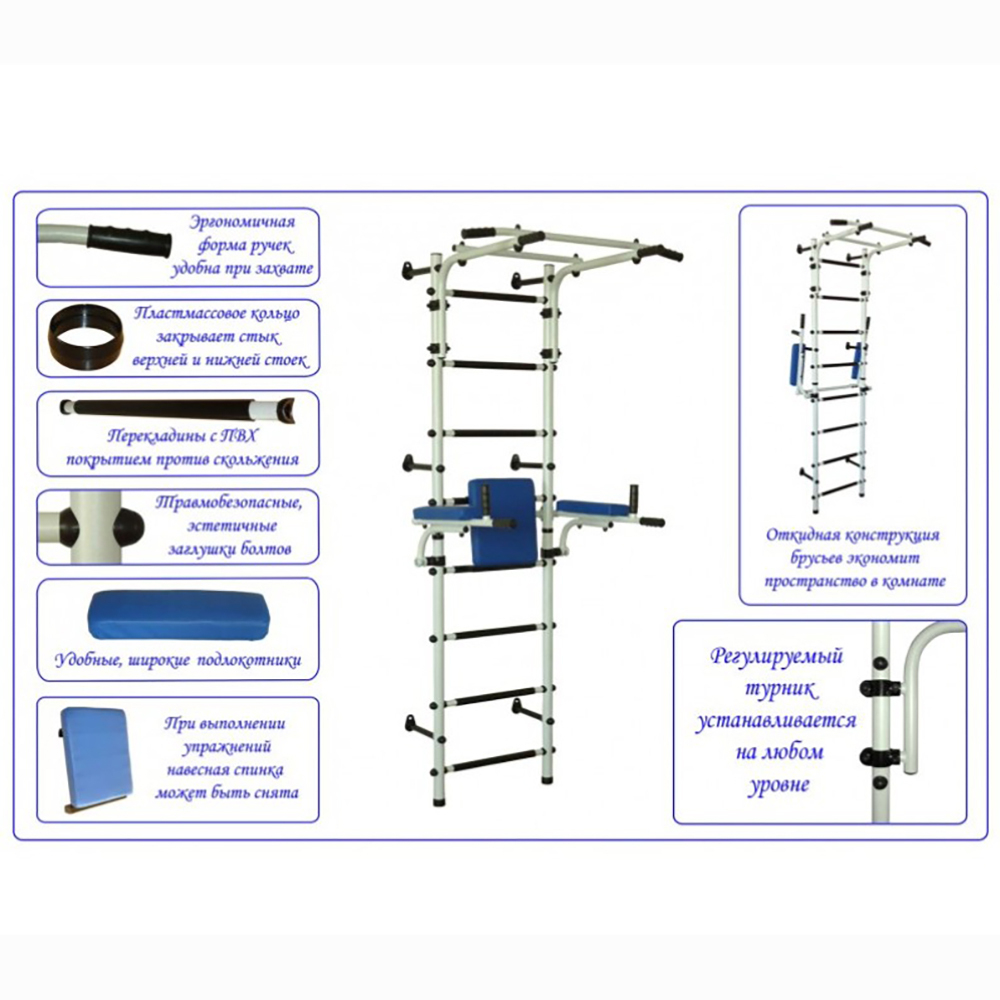 Эргономичная форма ручек удобна при захвате

Пластмассовое кольцо закрывает стык верхней и нижней стоек

Перекладины с ПВХ покрытием против скольжения

Травмобезопасные, эстетичные заглушки болтов

Удобные, широкие подлокотники

При выполнении упражнений навесная спинка может быть снята

Откидная конструкция брусьев экономит пространство в комнате

Регулируемый турник устанавливается на любом уровне