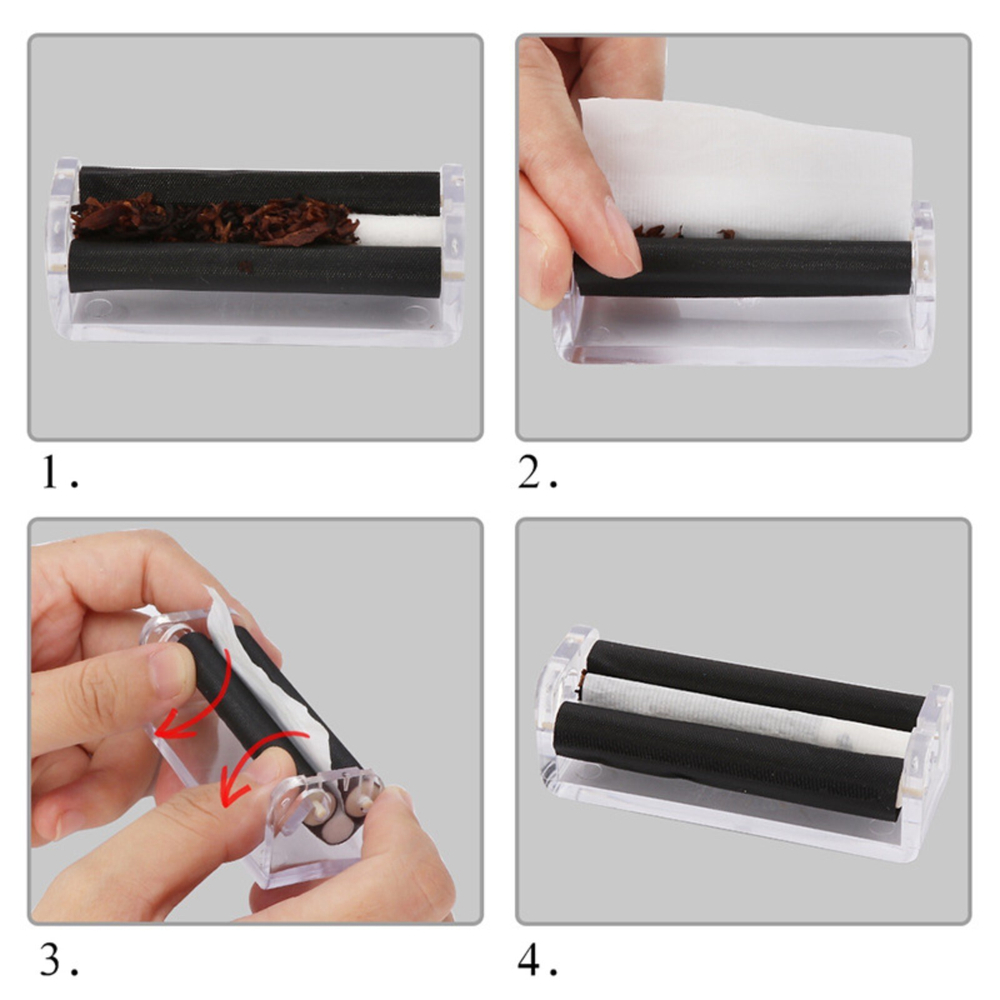 1.

2.

3.

4.