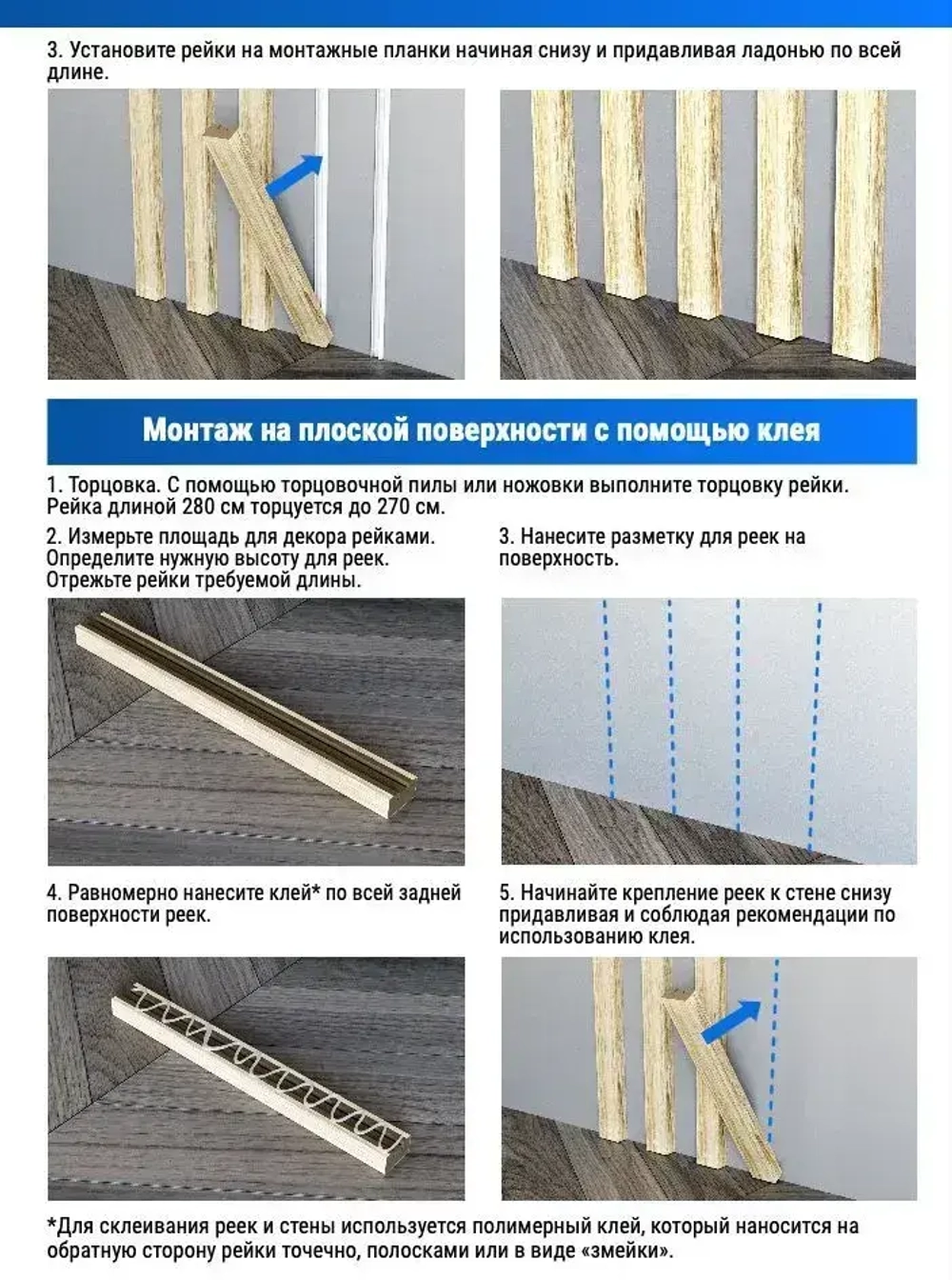 3. Установите рейки на монтажные планки начиная снизу и придавливая ладонью по всей длине.

Монтаж на плоской поверхности с помощью клея

1. Торцовка. С помощью торцовочной пилы или ножовки выполните торцовку рейки. Рейка длиной 280 см торцуется до 270 см.

2. Измерьте площадь для декора рейками. Определите нужную высоту для реек. Отрежьте рейки требуемой длины.

3. Нанесите разметку для реек на поверхность.

4. Равномерно нанесите клей* по всей задней поверхности реек.

5. Начинайте крепление реек к стене снизу придавливая и соблюдая рекомендации по использованию клея.

*Для склеивания реек и стены используется полимерный клей, который наносится на обратную сторону рейки точечно, полосками или в виде «змейки».