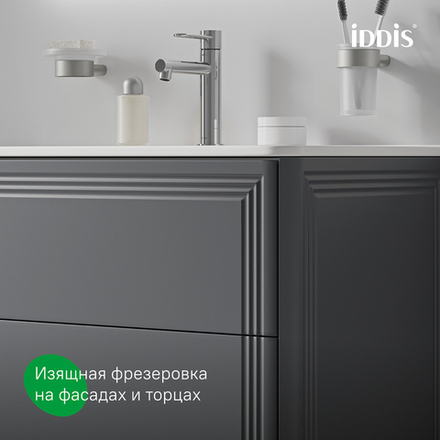 iDDiS®

Изящная фрезеровка на фасадах и торцах