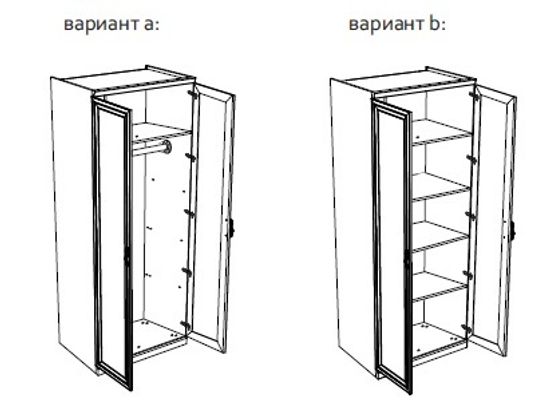 вариант a:

вариант b: