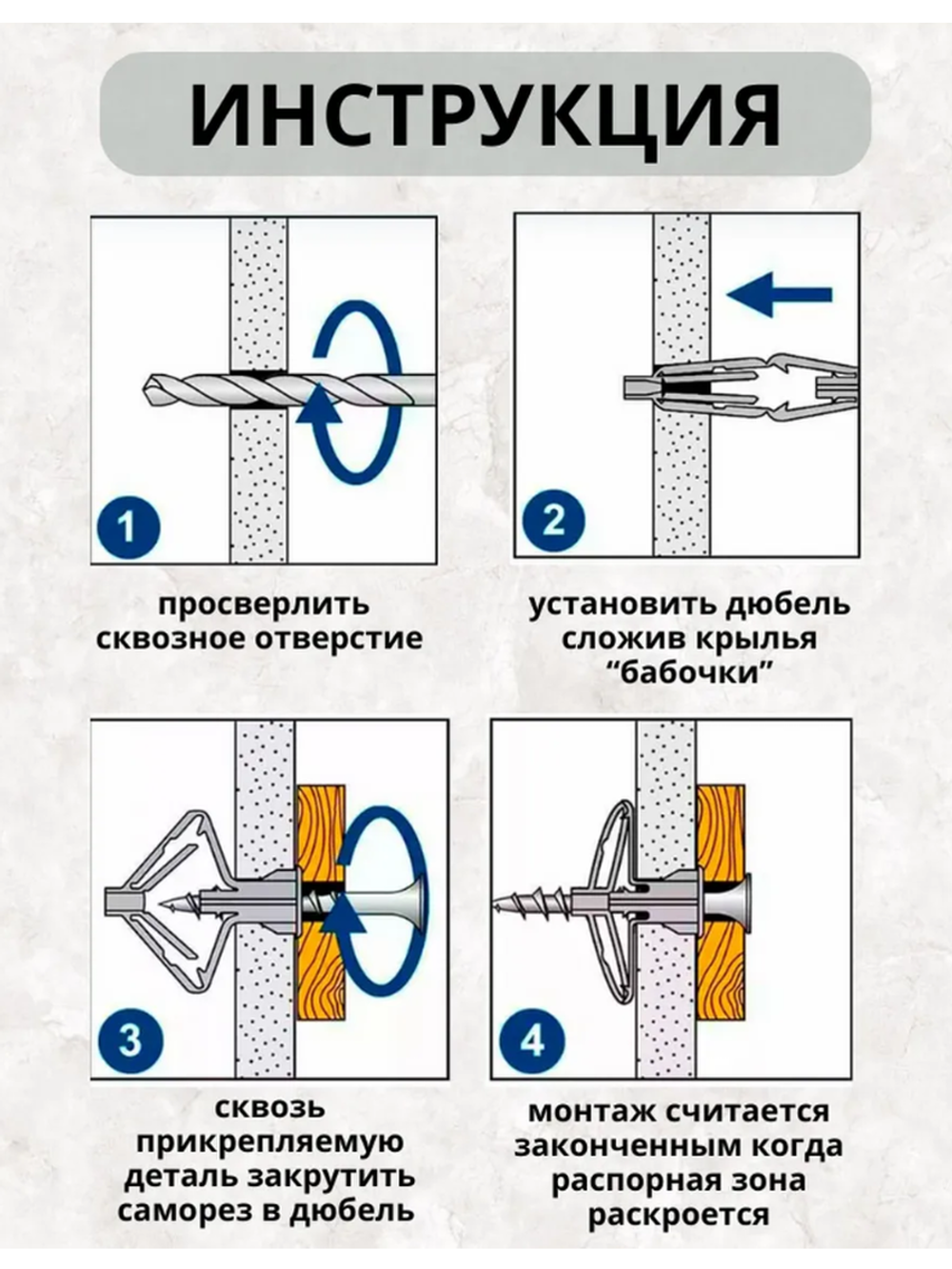 ИНСТРУКЦИЯ

1

просверлить сквозное отверстие

2

установить дюбель сложив крылья “бабочки”

3

сквозь прикрепляемую деталь закрутить саморез в дюбель

4

монтаж считается законченным когда распорная зона раскроется