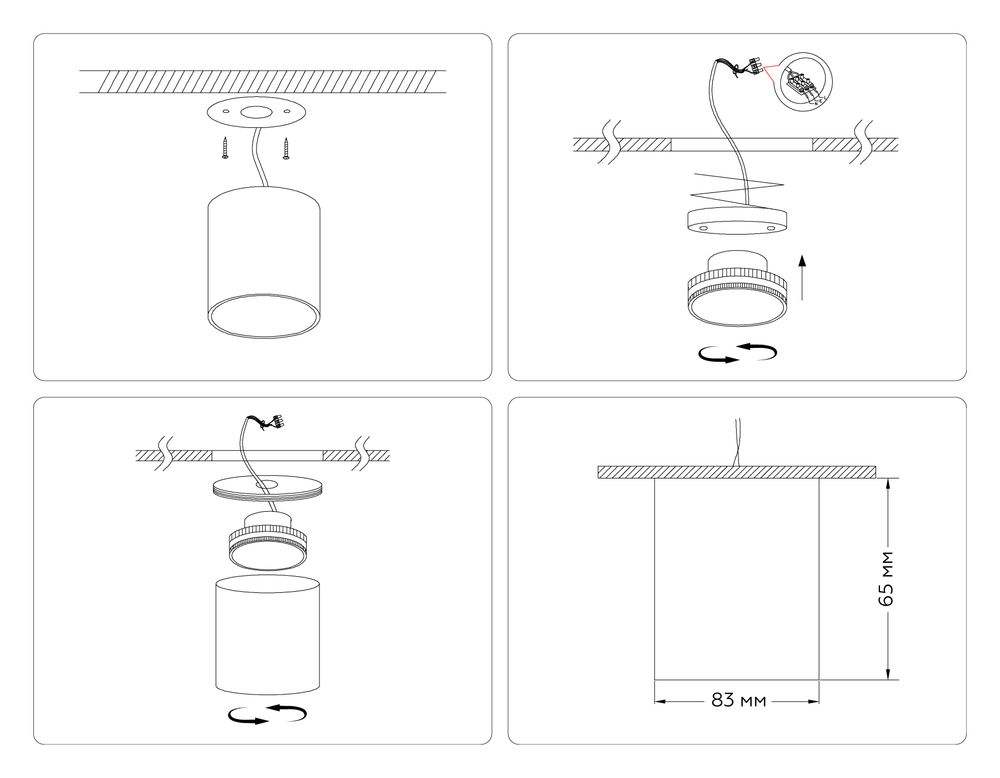 65 мм
83 мм