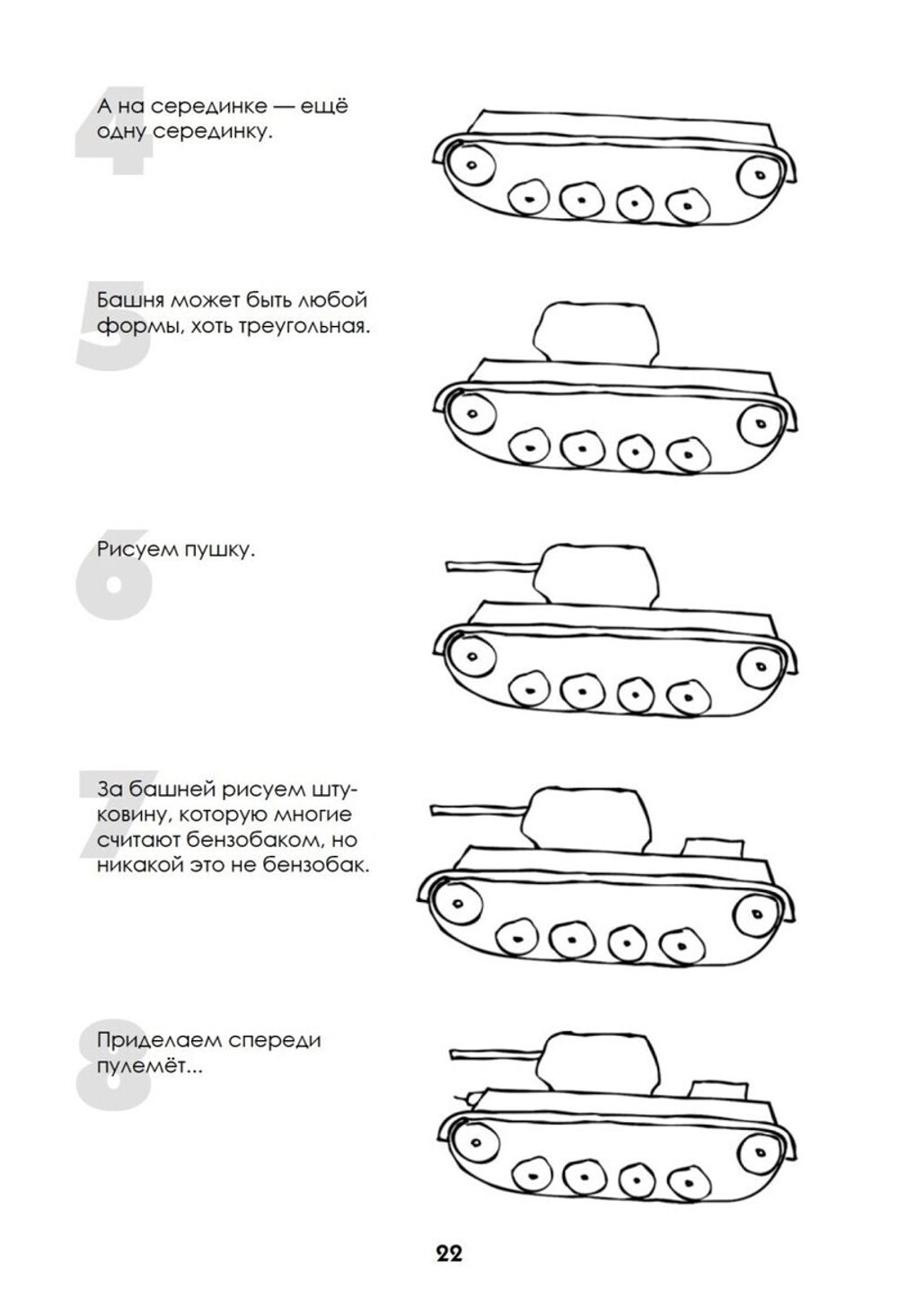 4
А на серединке — ещё одну серединку.

5
Башня может быть любой формы, хоть треугольная.

6
Рисуем пушку.

7
За башней рисуем штуковину, которую многие считают бензобаком, но никакой это не бензобак.

8
Приделаем спереди пулемёт...

22