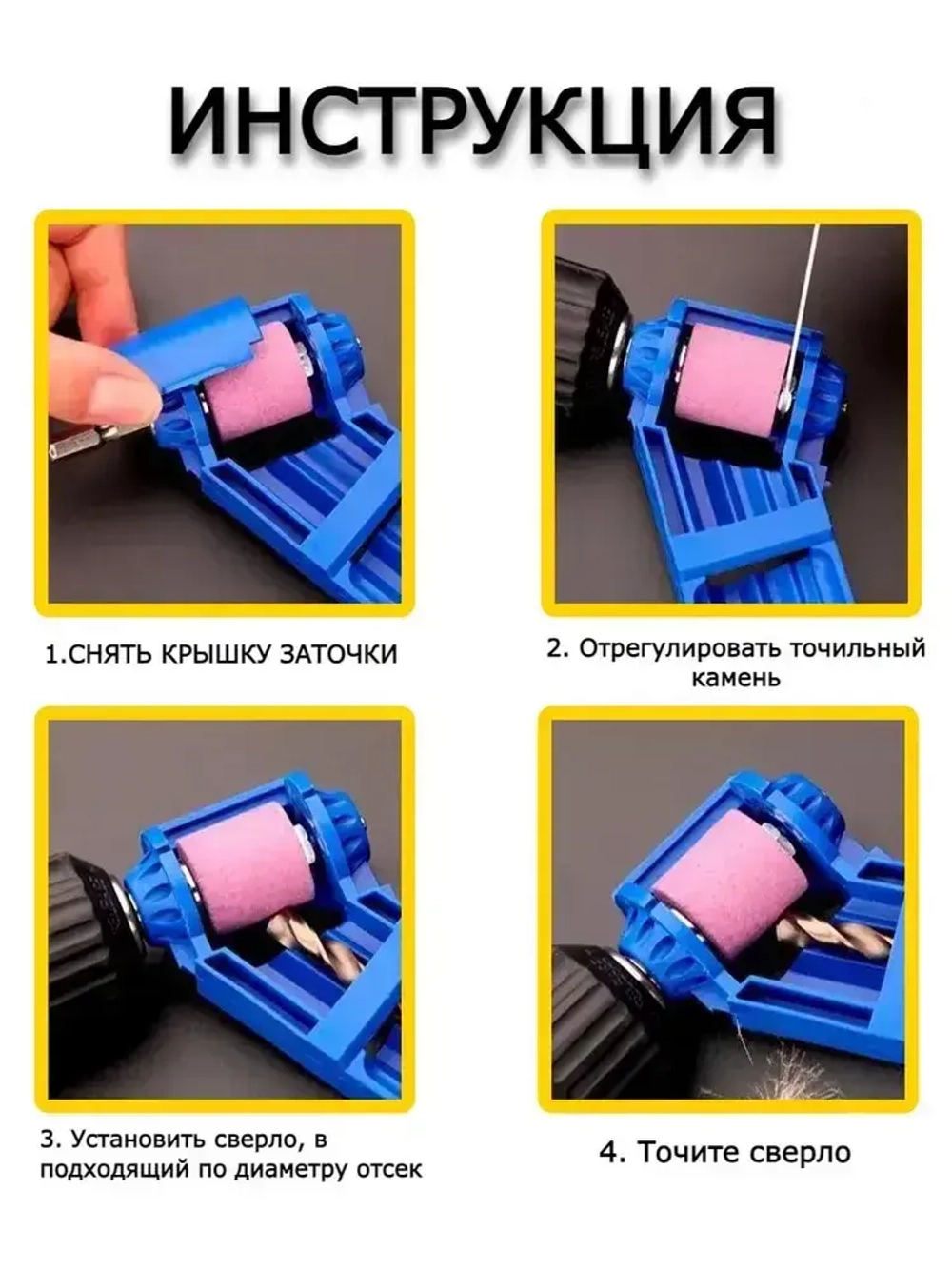 ИНСТРУКЦИЯ

1.СНЯТЬ КРЫШКУ ЗАТОЧКИ

2. Отрегулировать точильный камень

3. Установить сверло, в подходящий по диаметру отсек

4. Точите сверло