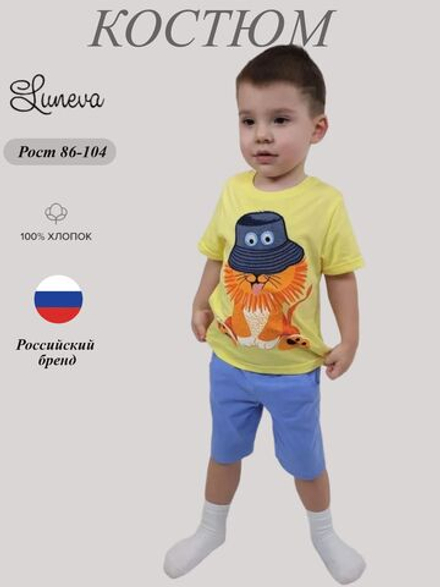 КОСТЮМ

Luneva

Рост 86-104

100% ХЛОПОК

Российский бренд