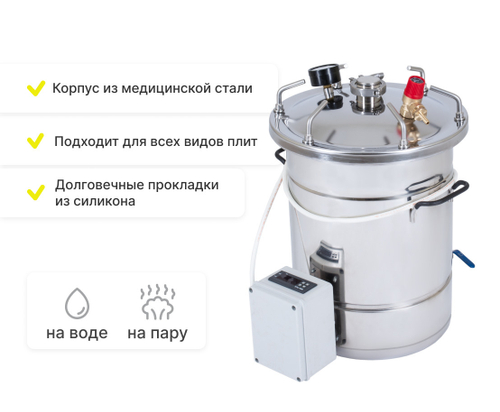 Корпус из медицинской стали

Подходит для всех видов плит

Долговечные прокладки из силикона

на воде

на пару