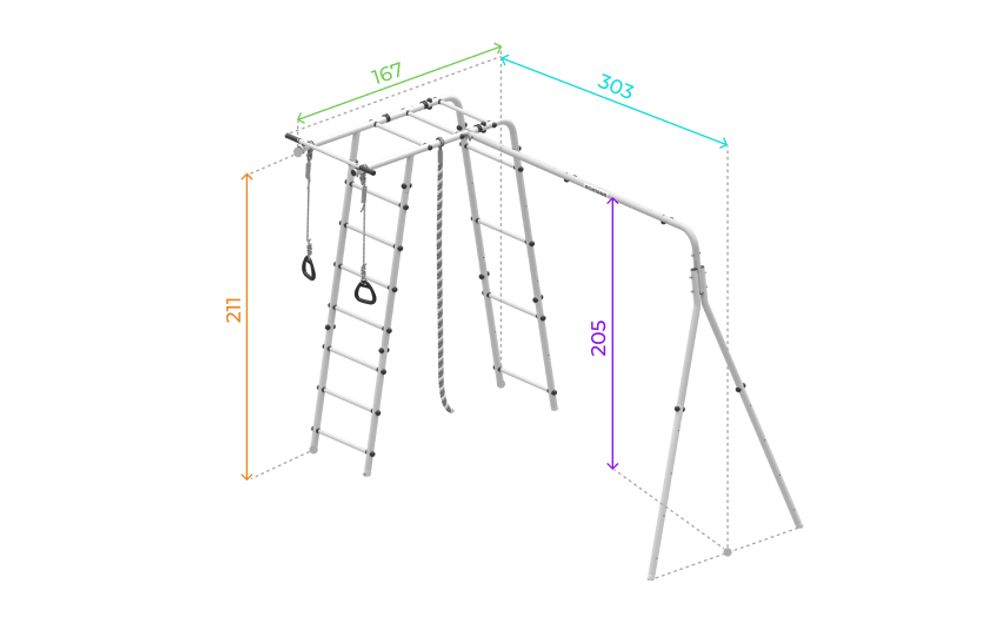 167
303
211
205