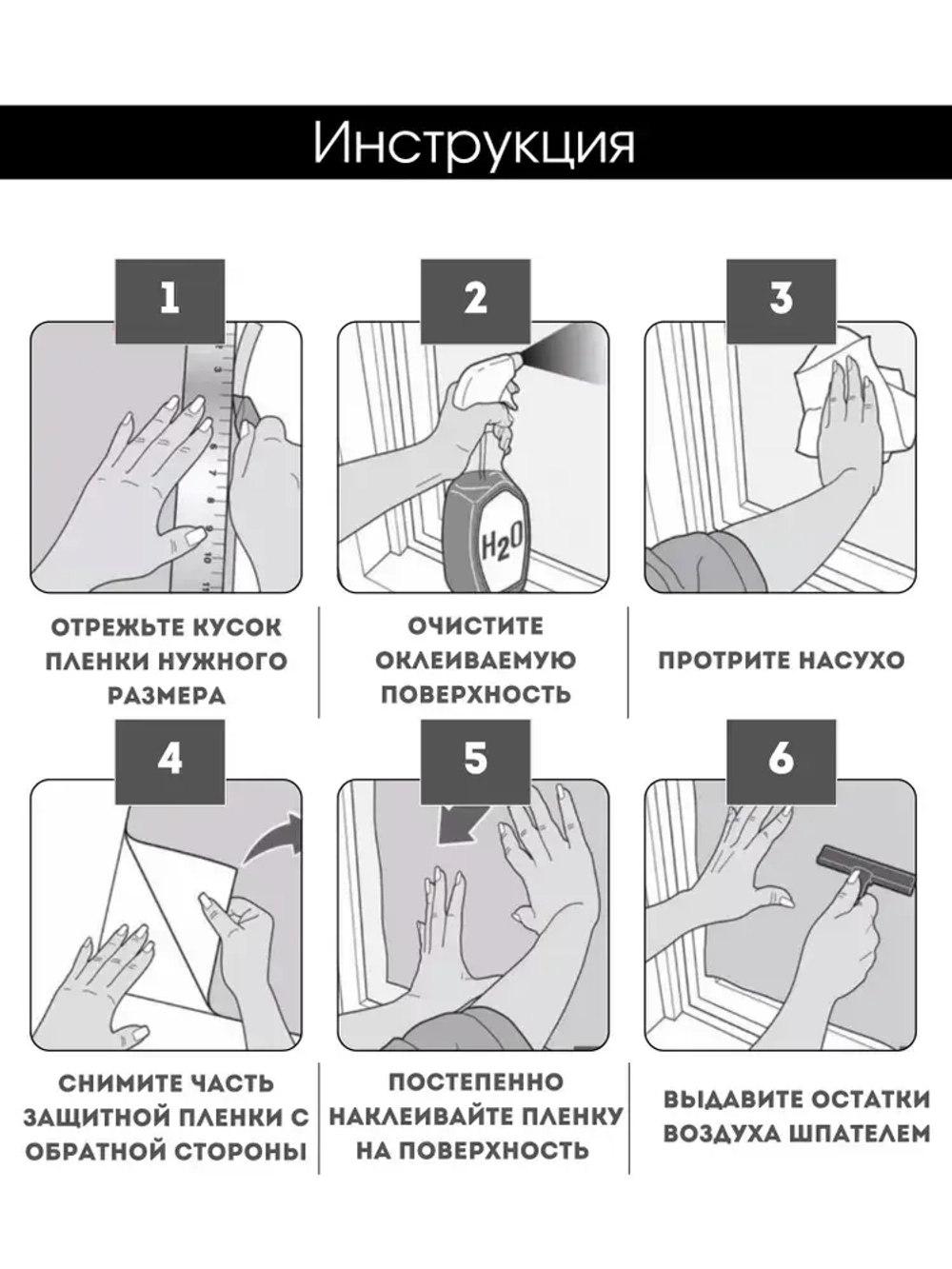 Инструкция

1

ОТРЕЖЬТЕ КУСОК ПЛЕНКИ НУЖНОГО РАЗМЕРА

2

$H_2O$

ОЧИСТИТЕ ОКЛЕИВАЕМУЮ ПОВЕРХНОСТЬ

3

ПРОТРИТЕ НАСУХО

4

СНИМИТЕ ЧАСТЬ ЗАЩИТНОЙ ПЛЕНКИ С ОБРАТНОЙ СТОРОНЫ

5

ПОСТЕПЕННО НАКЛЕИВАЙТЕ ПЛЕНКУ НА ПОВЕРХНОСТЬ

6

ВЫДАВИТЕ ОСТАТКИ ВОЗДУХА ШПАТЕЛЕМ