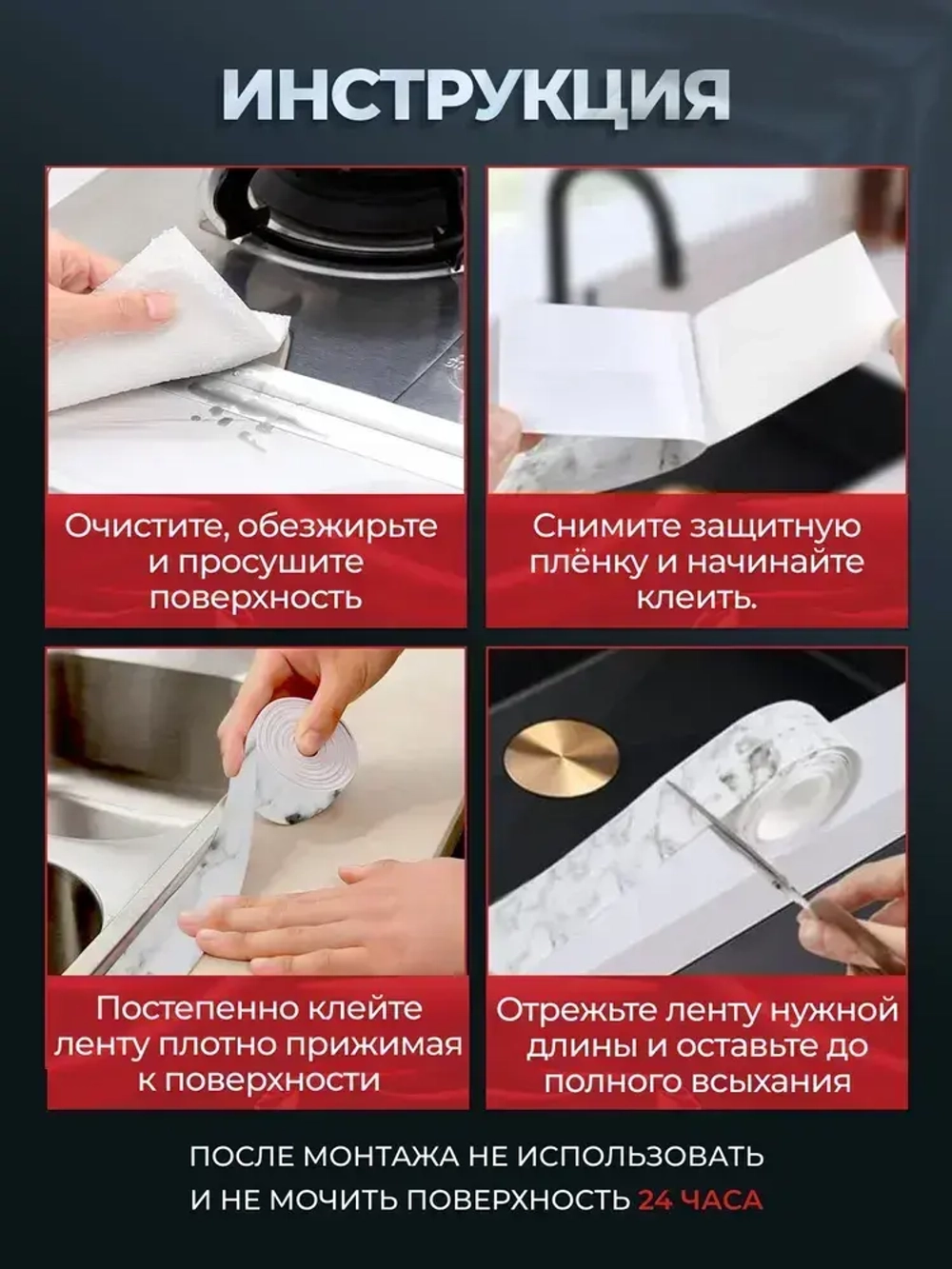 ИНСТРУКЦИЯ

Очистите, обезжирьте и просушите поверхность

Снимите защитную плёнку и начинайте клеить.

Постепенно клейте ленту плотно прижимая к поверхности

Отрежьте ленту нужной длины и оставьте до полного всыхания

ПОСЛЕ МОНТАЖА НЕ ИСПОЛЬЗОВАТЬ И НЕ МОЧИТЬ ПОВЕРХНОСТЬ 24 ЧАСА