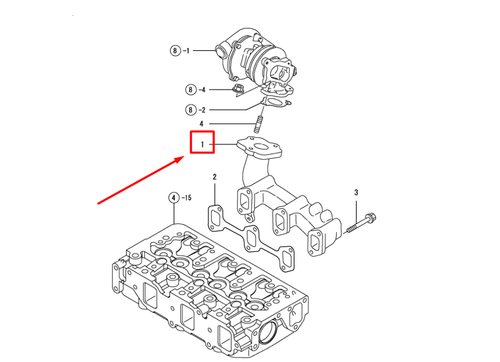 8 -1
8 -4
8 -2
4
1
2
3
4 -15