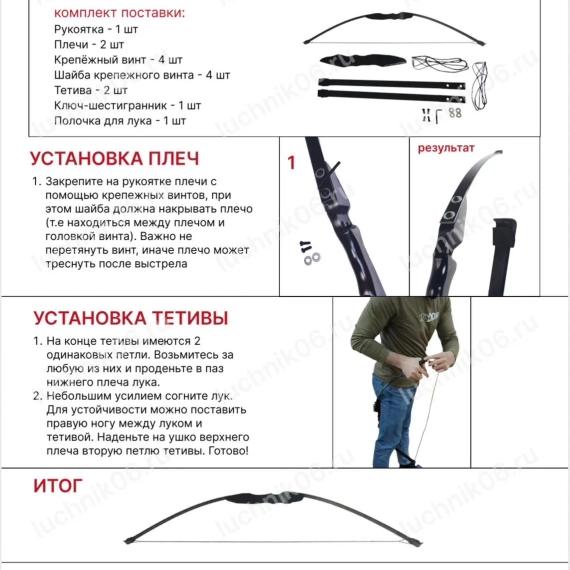 комплект поставки:
Рукоятка - 1 шт
Плечи - 2 шт
Крепёжный винт - 4 шт
Шайба крепежного винта - 4 шт
Тетива - 2 шт
Ключ-шестигранник - 1 шт
Полочка для лука - 1 шт

УСТАНОВКА ПЛЕЧ

1. Закрепите на рукоятке плечи с помощью крепежных винтов, при этом шайба должна накрывать плечо (т.е находиться между плечом и головкой винта). Важно не перетянуть винт, иначе плечо может треснуть после выстрела

1

результат

УСТАНОВКА ТЕТИВЫ

1. На конце тетивы имеются 2 одинаковых петли. Возьмитесь за любую из них и проденьте в паз нижнего плеча лука.
2. Небольшим усилием согните лук. Для устойчивости можно поставить правую ногу между луком и тетивой. Наденьте на ушко верхнего плеча вторую петлю тетивы. Готово!

ИТОГ

luchnik06.ru