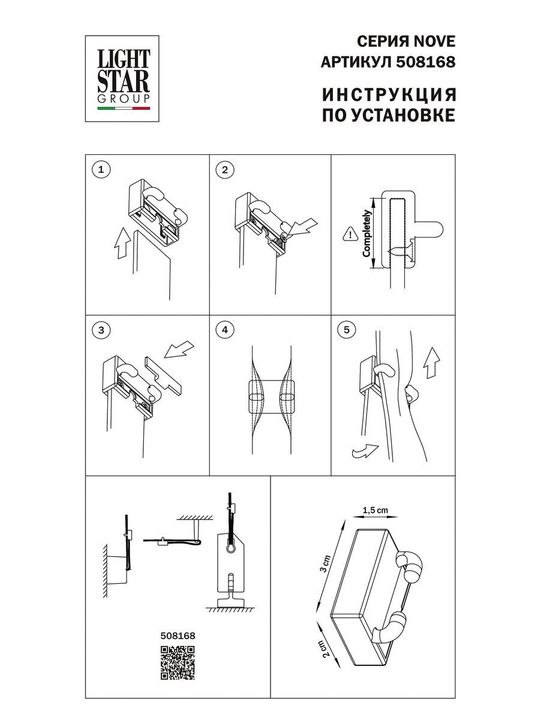 LIGHT STAR GROUP

СЕРИЯ NOVE
АРТИКУЛ 508168

ИНСТРУКЦИЯ
ПО УСТАНОВКЕ

1

2

Completely

3

4

5

508168

1,5 cm

3 cm

2 cm