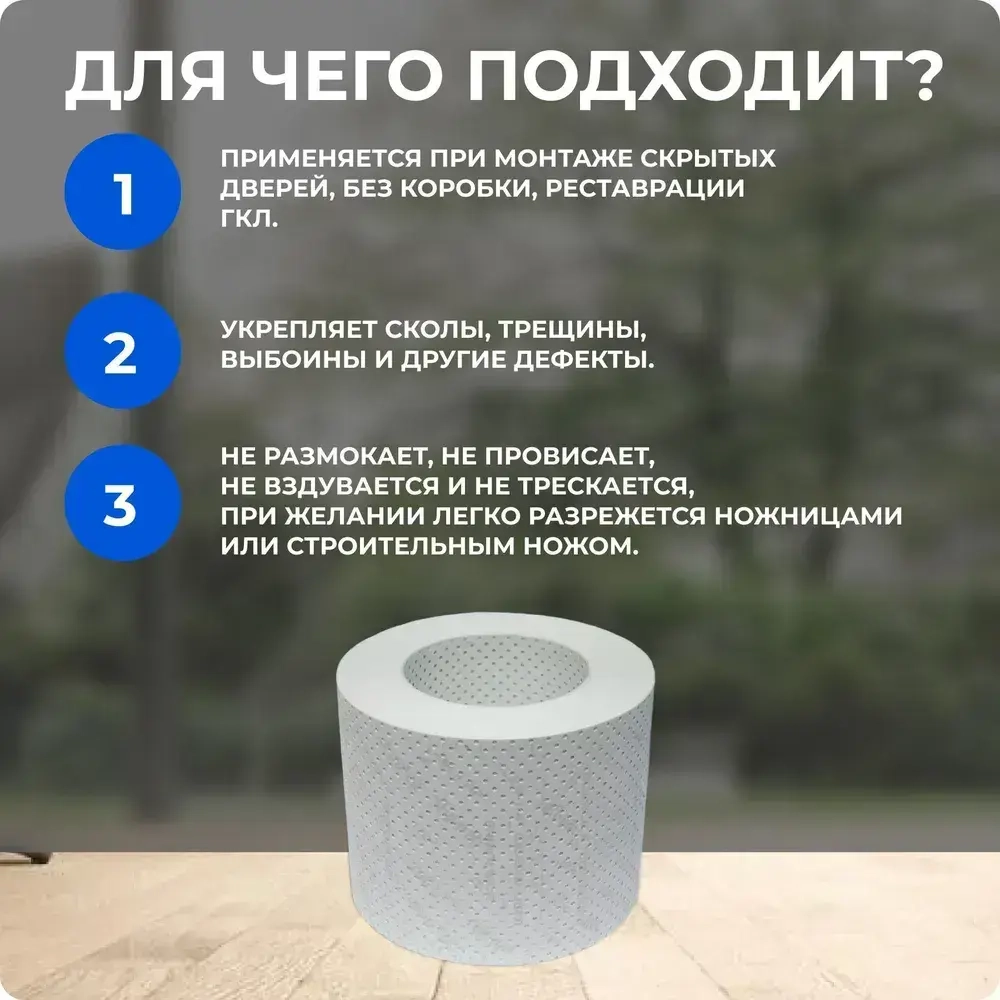 ДЛЯ ЧЕГО ПОДХОДИТ?

1

ПРИМЕНЯЕТСЯ ПРИ МОНТАЖЕ СКРЫТЫХ ДВЕРЕЙ, БЕЗ КОРОБКИ, РЕСТАВРАЦИИ ГКЛ.

2

УКРЕПЛЯЕТ СКОЛЫ, ТРЕЩИНЫ, ВЫБОИНЫ И ДРУГИЕ ДЕФЕКТЫ.

3

НЕ РАЗМОКАЕТ, НЕ ПРОВИСАЕТ, НЕ ВЗДУВАЕТСЯ И НЕ ТРЕСКАЕТСЯ, ПРИ ЖЕЛАНИИ ЛЕГКО РАЗРЕЖЕТСЯ НОЖНИЦАМИ ИЛИ СТРОИТЕЛЬНЫМ НОЖОМ.