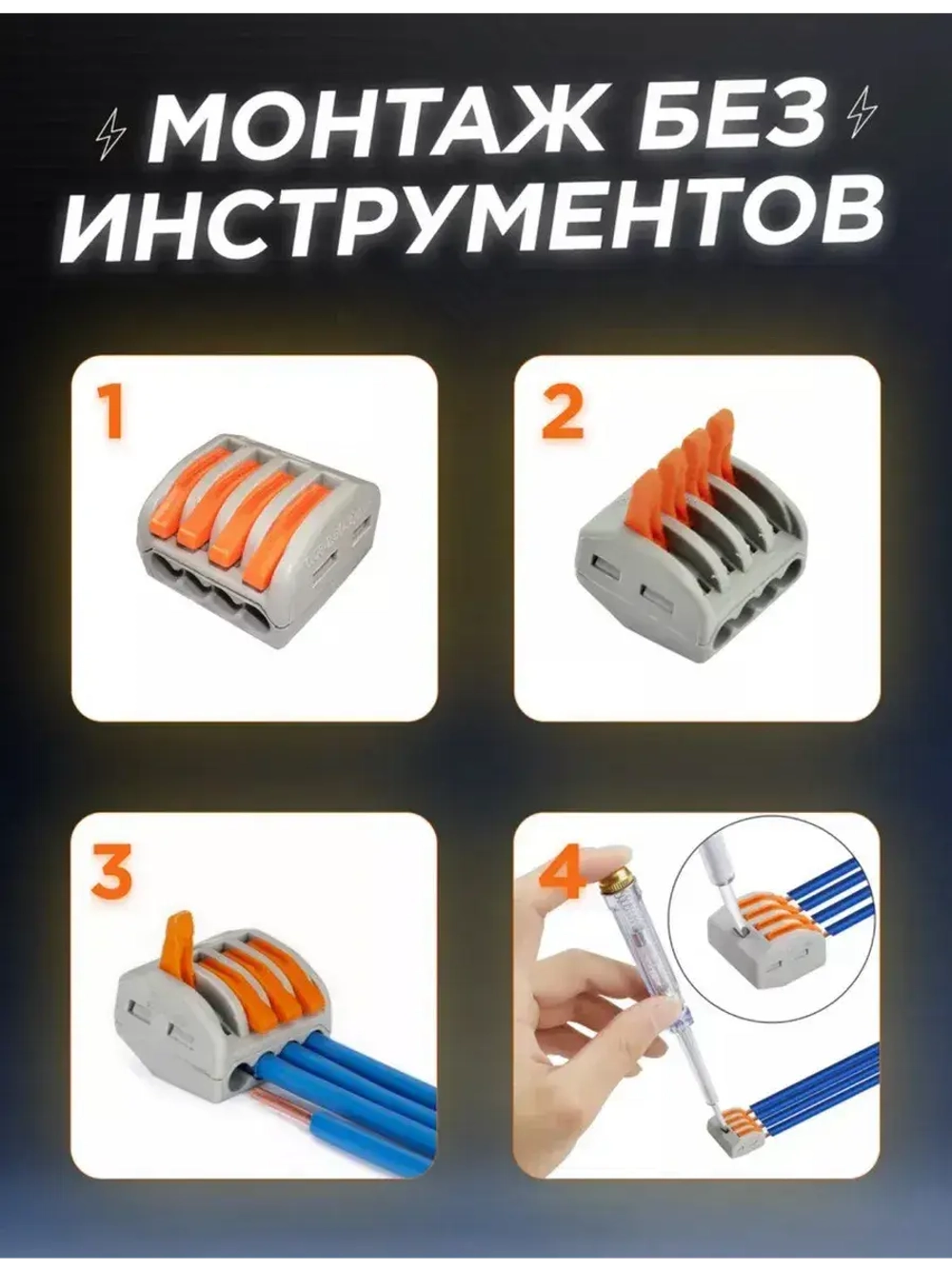 МОНТАЖ БЕЗ ИНСТРУМЕНТОВ

1

2

3

4