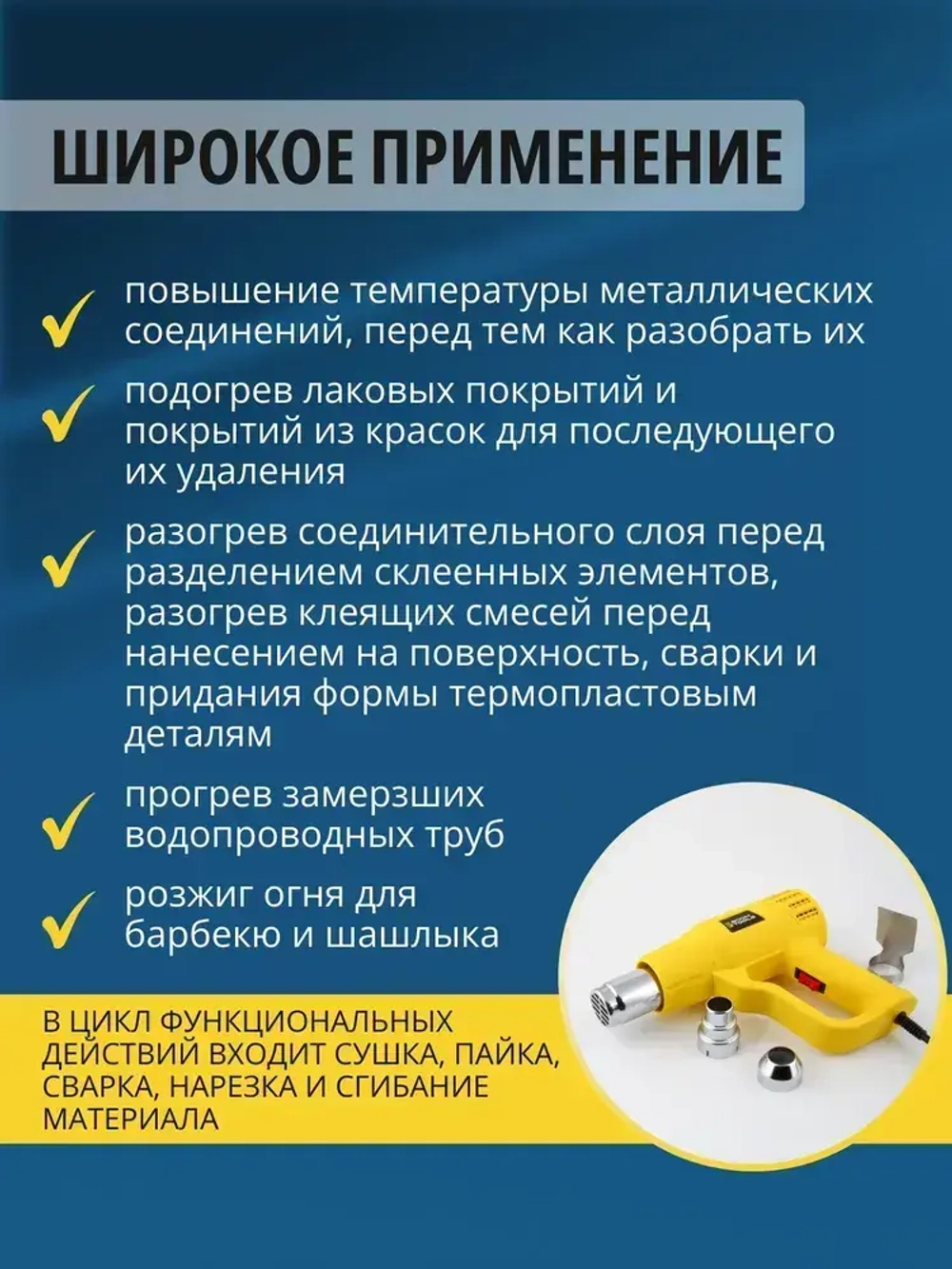 ШИРОКОЕ ПРИМЕНЕНИЕ

повышение температуры металлических соединений, перед тем как разобрать их

подогрев лаковых покрытий и покрытий из красок для последующего их удаления

разогрев соединительного слоя перед разделением склеенных элементов, разогрев клеящих смесей перед нанесением на поверхность, сварки и придания формы термопластовым деталям

прогрев замерзших водопроводных труб

розжиг огня для барбекю и шашлыка

В ЦИКЛ ФУНКЦИОНАЛЬНЫХ ДЕЙСТВИЙ ВХОДИТ СУШКА, ПАЙКА, СВАРКА, НАРЕЗКА И СГИБАНИЕ МАТЕРИАЛА