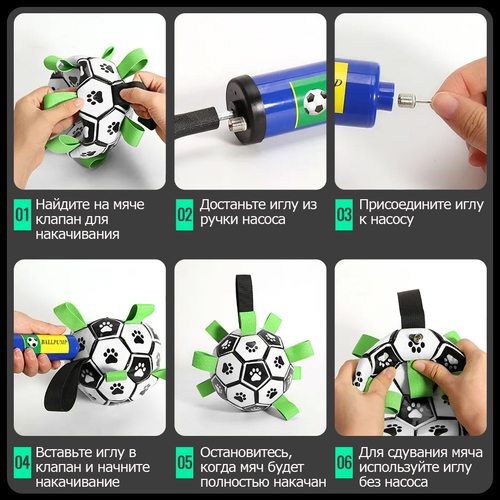 01 Найдите на мяче клапан для накачивания

02 Достаньте иглу из ручки насоса

03 Присоедините иглу к насосу

BALLPUMP

04 Вставьте иглу в клапан и начните накачивание

05 Остановитесь, когда мяч будет полностью накачан

06 Для сдувания мяча используйте иглу без насоса