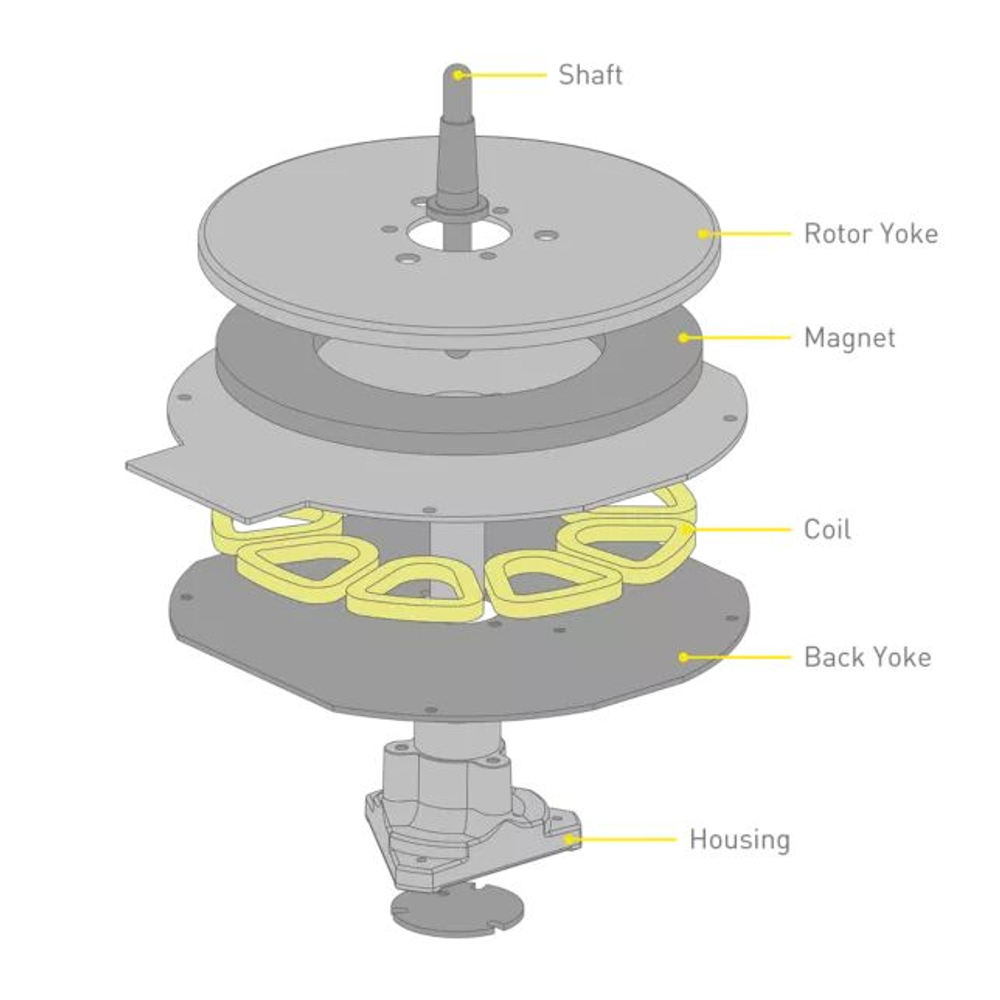 Shaft

Rotor Yoke

Magnet

Coil

Back Yoke

Housing