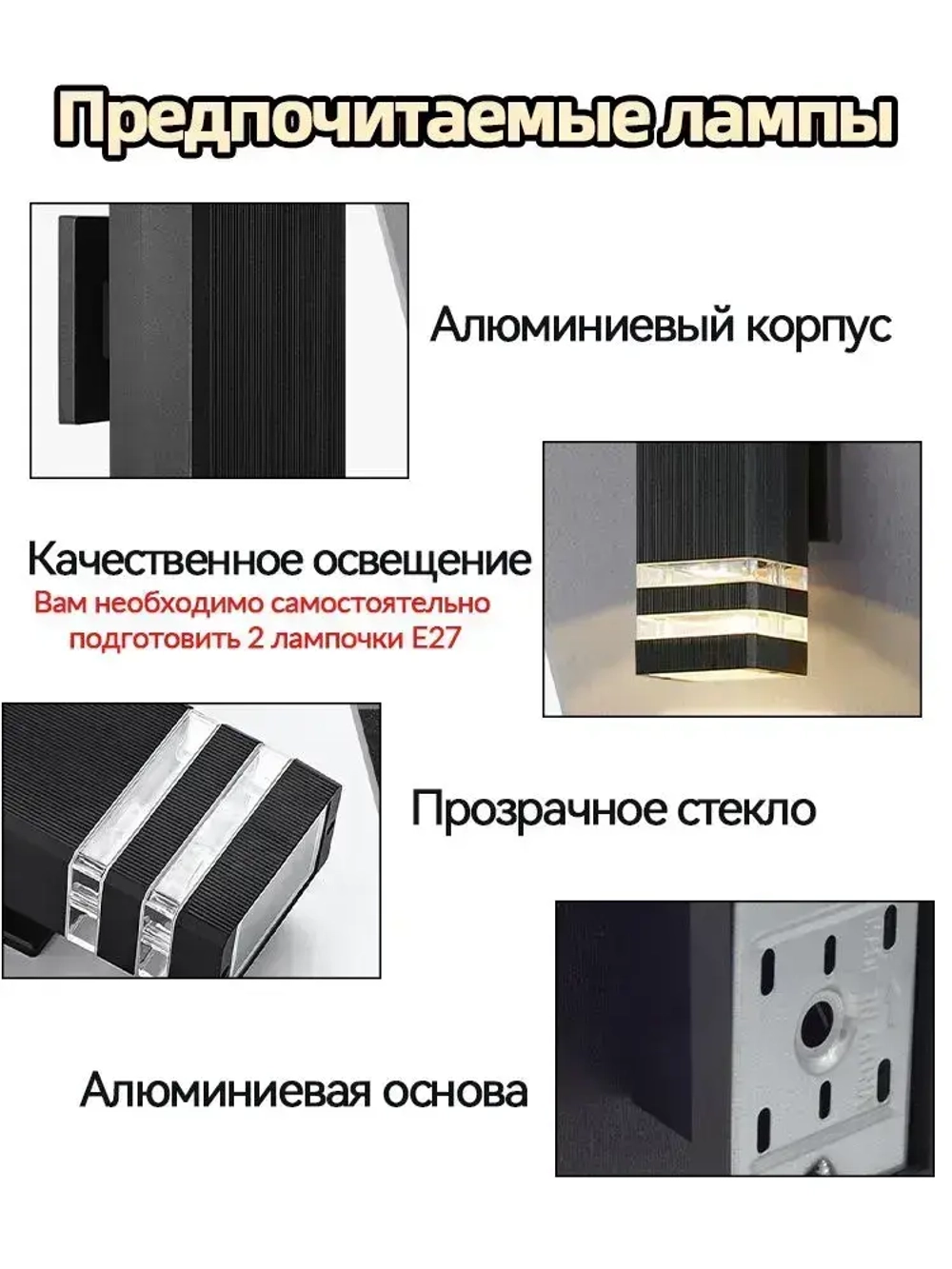 Предпочитаемые лампы

Алюминиевый корпус

Качественное освещение
Вам необходимо самостоятельно подготовить 2 лампочки E27

Прозрачное стекло

Алюминиевая основа