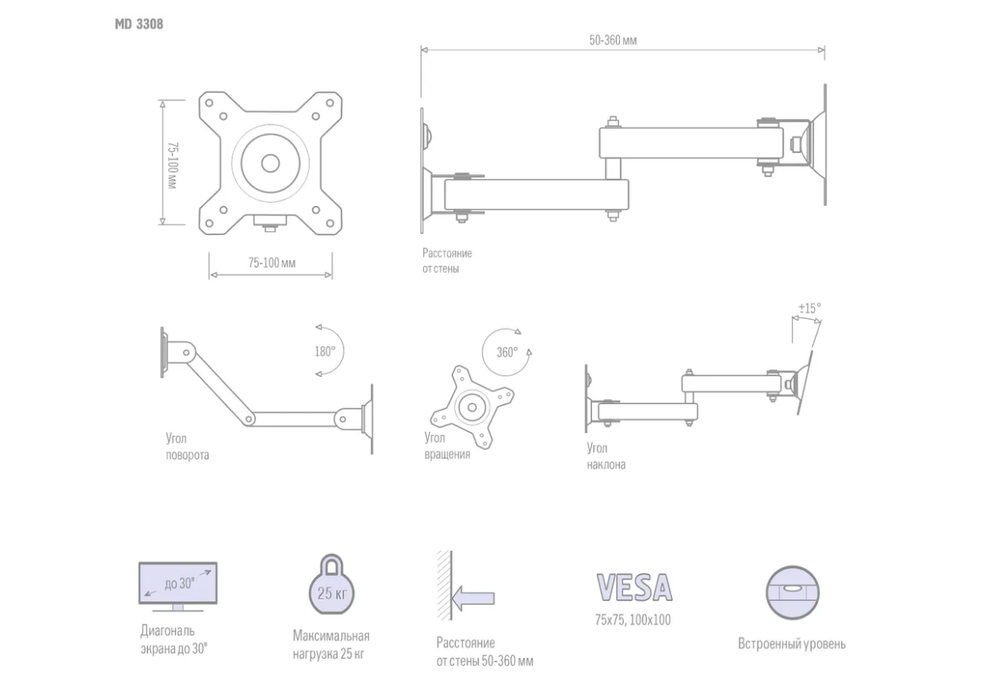 MD 3308

75-100 мм

75-100 мм

50-360 мм

Расстояние от стены

180°

Угол поворота

360°

Угол вращения

±15°

Угол наклона

до 30"

Диагональ экрана до 30"

25 кг

Максимальная нагрузка 25 кг

Расстояние от стены 50-360 мм

VESA

75x75, 100x100

Встроенный уровень