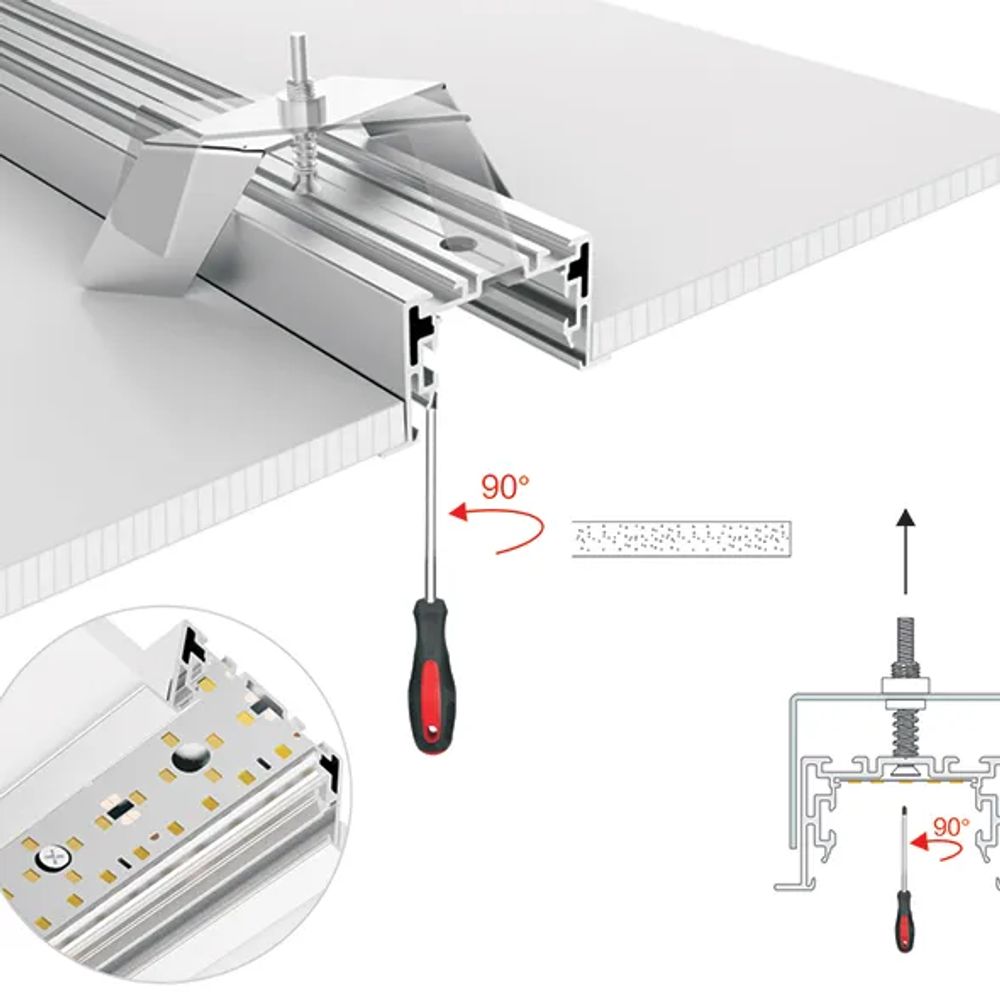 90°

90°