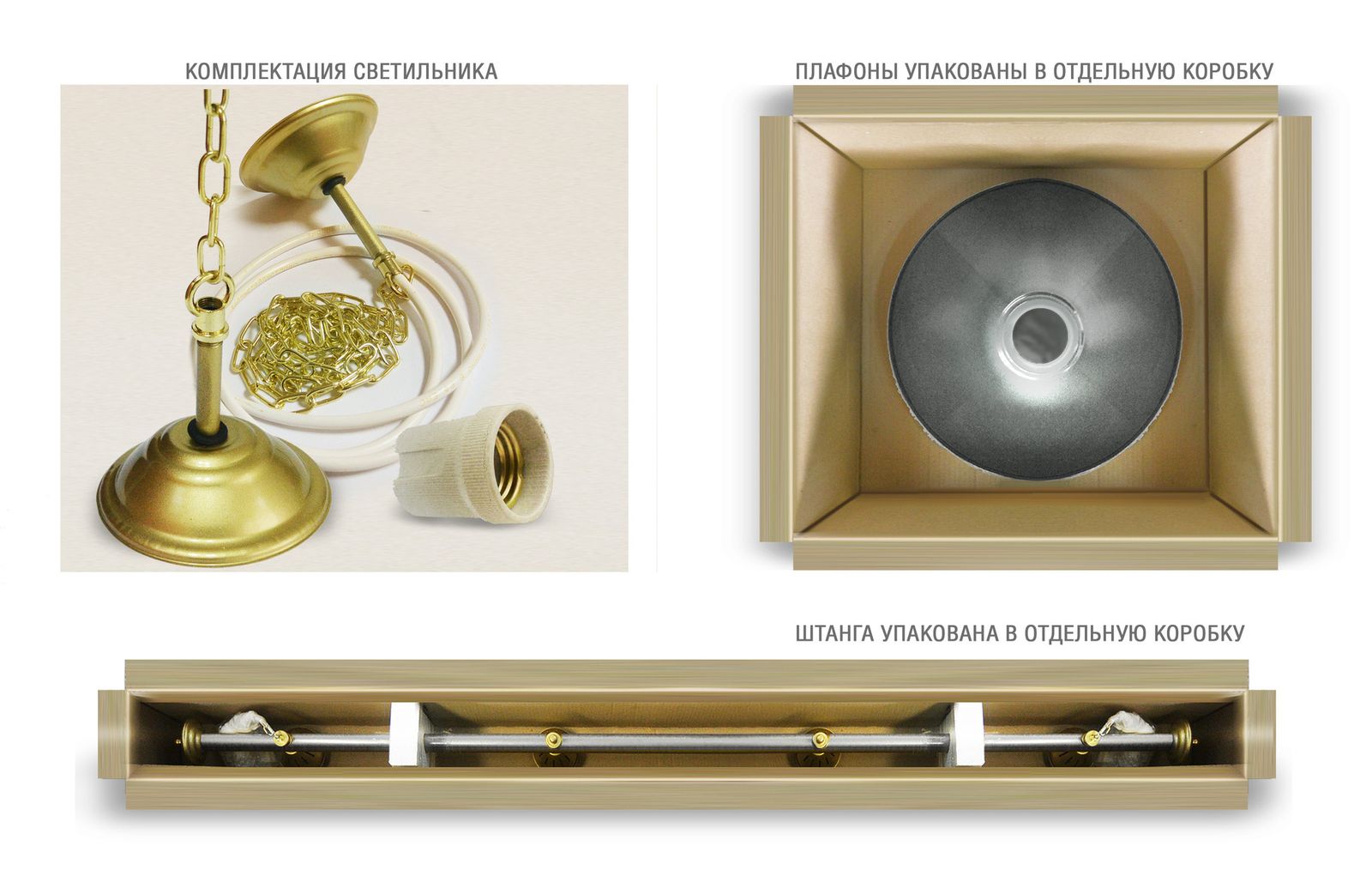 КОМПЛЕКТАЦИЯ СВЕТИЛЬНИКА

ПЛАФОНЫ УПАКОВАНЫ В ОТДЕЛЬНУЮ КОРОБКУ

ШТАНГА УПАКОВАНА В ОТДЕЛЬНУЮ КОРОБКУ