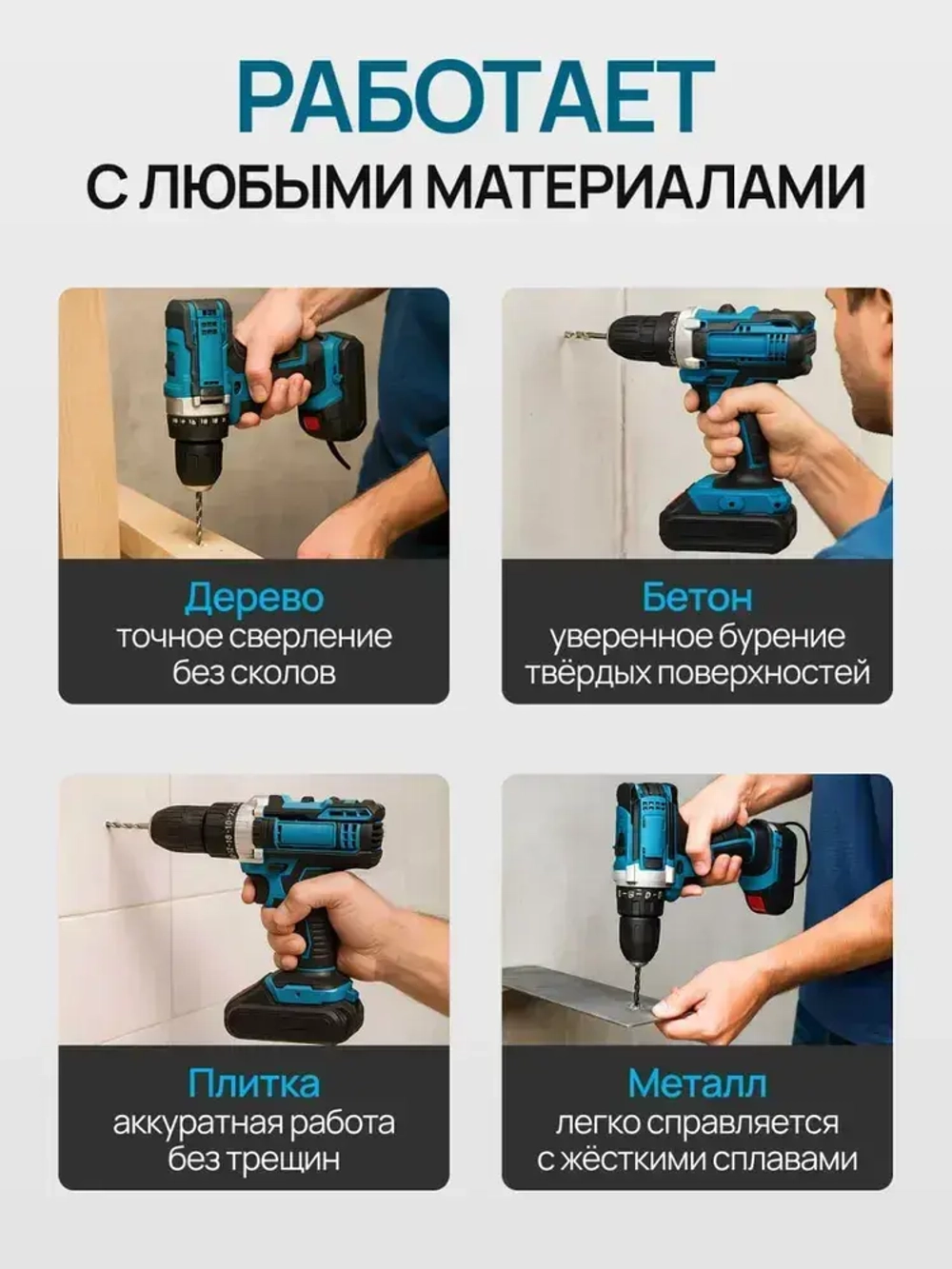 РАБОТАЕТ
С ЛЮБЫМИ МАТЕРИАЛАМИ

Дерево
точное сверление без сколов

Бетон
уверенное бурение твёрдых поверхностей

Плитка
аккуратная работа без трещин

Металл
легко справляется с жёсткими сплавами