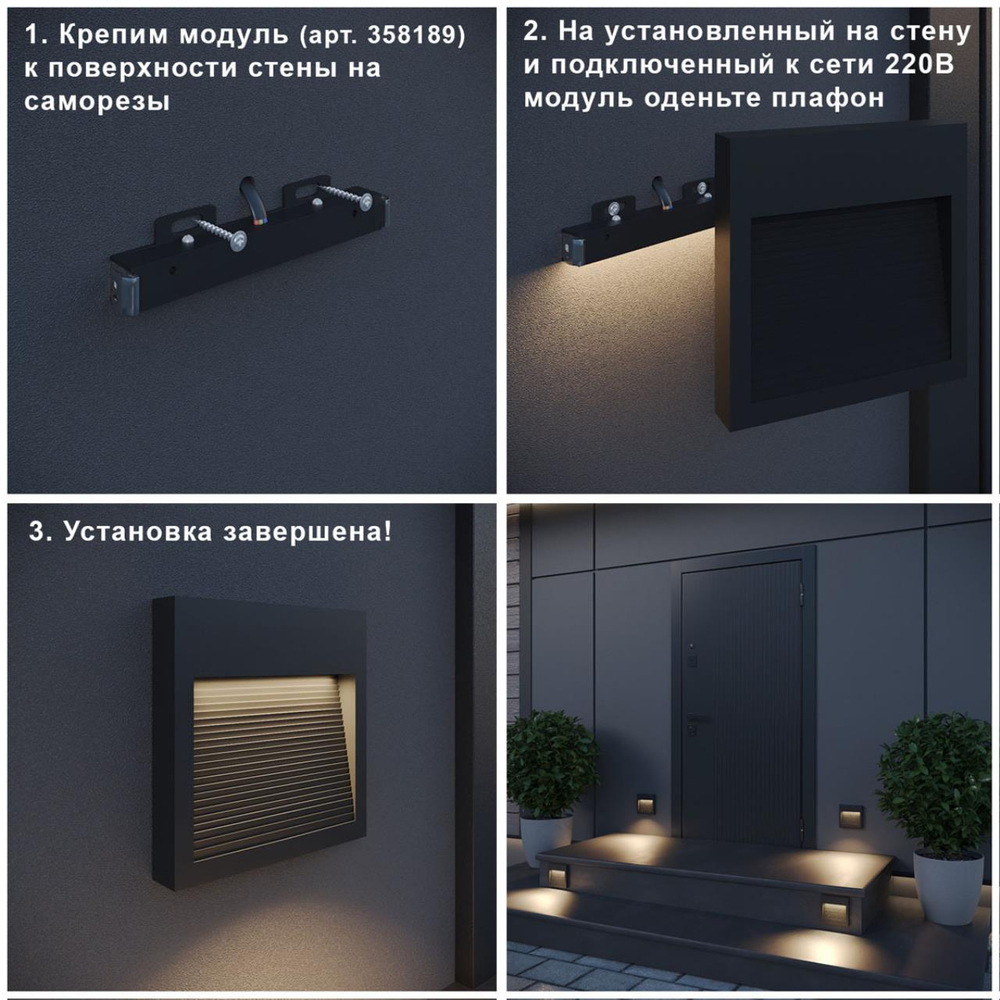 1. Крепим модуль (арт. 358189) к поверхности стены на саморезы

2. На установленный на стену и подключенный к сети 220В модуль оденьте плафон

3. Установка завершена!