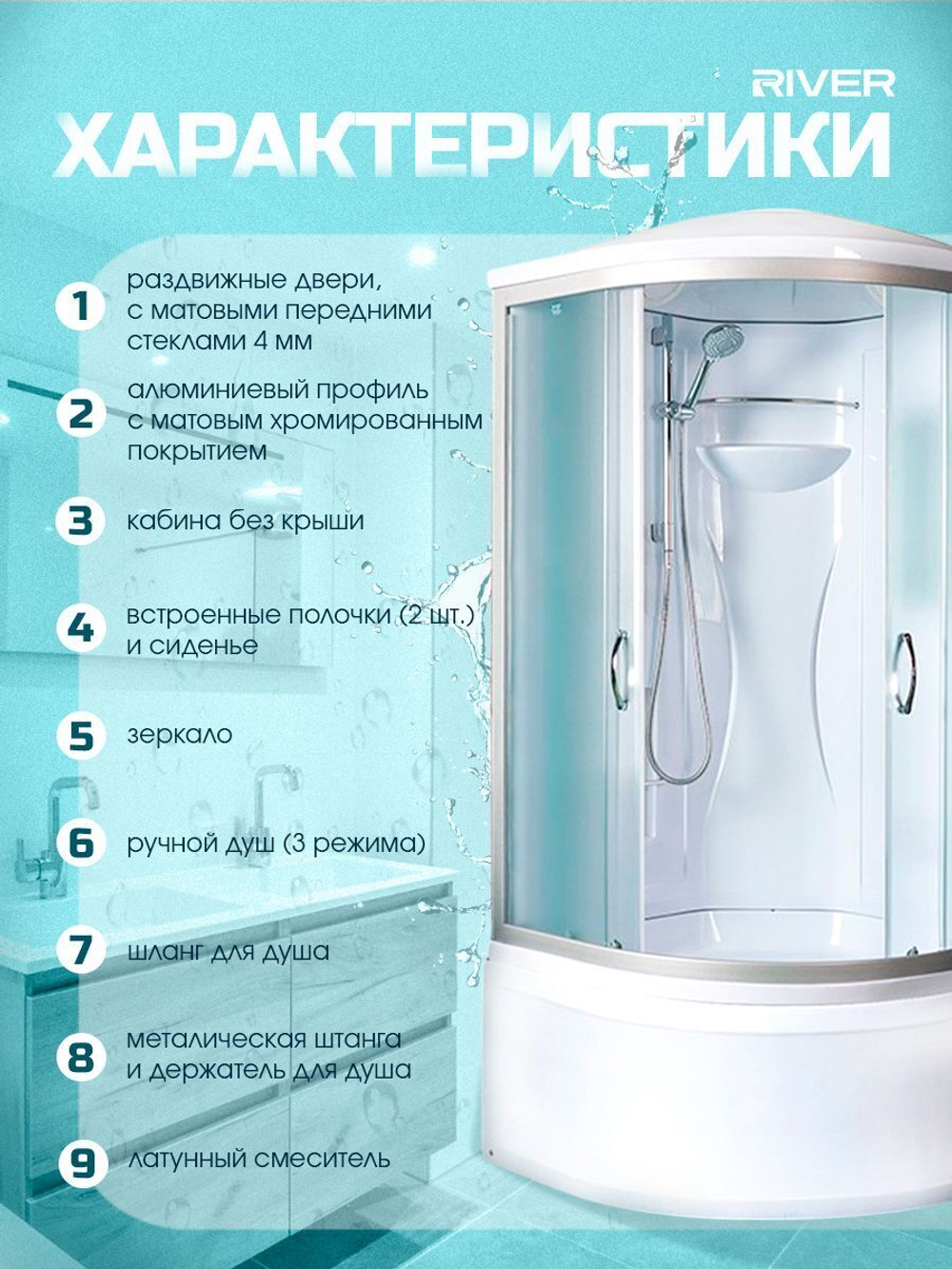 RIVER

ХАРАКТЕРИСТИКИ

1 раздвижные двери, с матовыми передними стеклами 4 мм

2 алюминиевый профиль с матовым хромированным покрытием

3 кабина без крыши

4 встроенные полочки (2 шт.) и сиденье

5 зеркало

6 ручной душ (3 режима)

7 шланг для душа

8 металическая штанга и держатель для душа

9 латунный смеситель